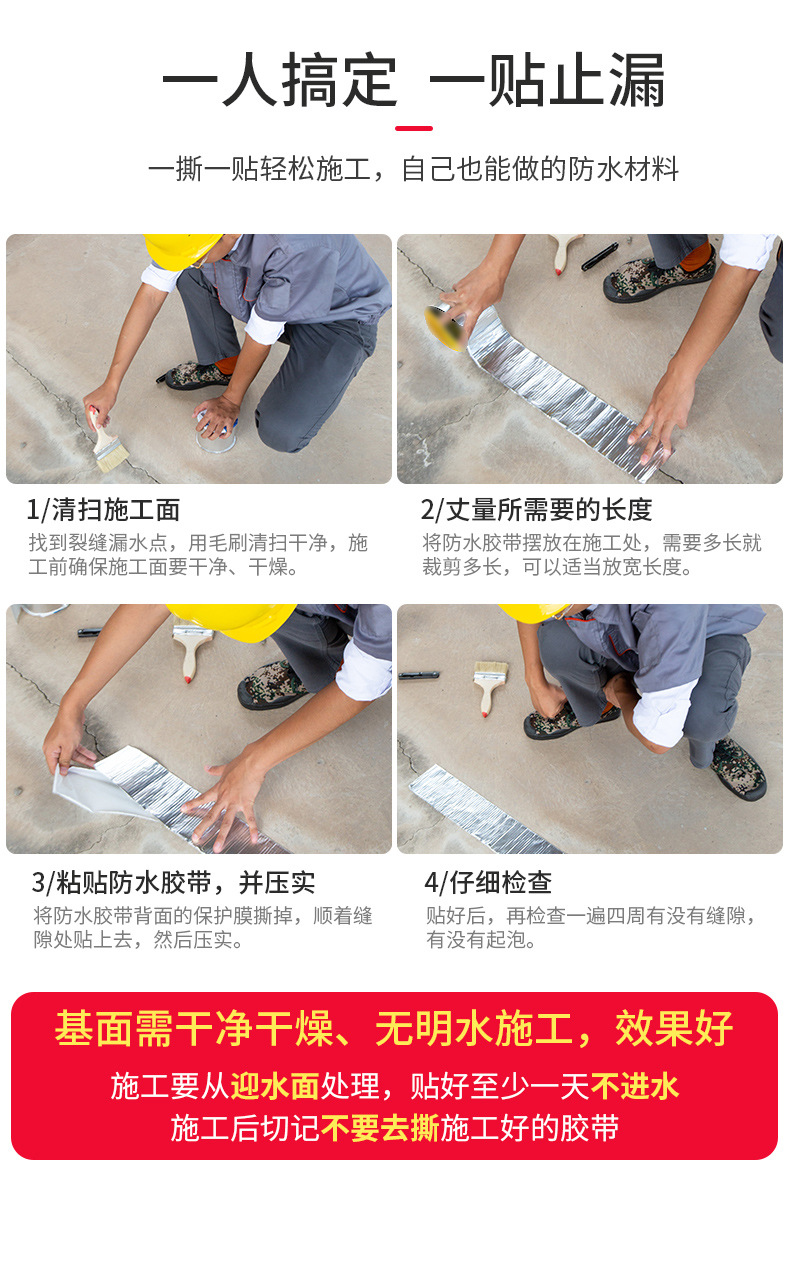 一人搞定 一贴止漏

一撕一贴轻松施工，自己也能做的防水材料

1/清扫施工面

找到裂缝漏水点，用毛刷清扫干净，施工前确保施工面要干净、干燥。

2/丈量所需要的长度

将防水胶带摆放在施工处，需要多长就裁剪多长，可以适当放宽长度。

3/粘贴防水胶带，并压实

将防水胶带背面的保护膜撕掉，顺着缝隙处贴上去，然后压实。

4/仔细检查

贴好后，再检查一遍四周有没有缝隙，有没有起泡。

基面需干净干燥、无明水施工，效果好

施工要从迎水面处理，贴好至少一天不进水

施工后切记不要去撕施工好的胶带