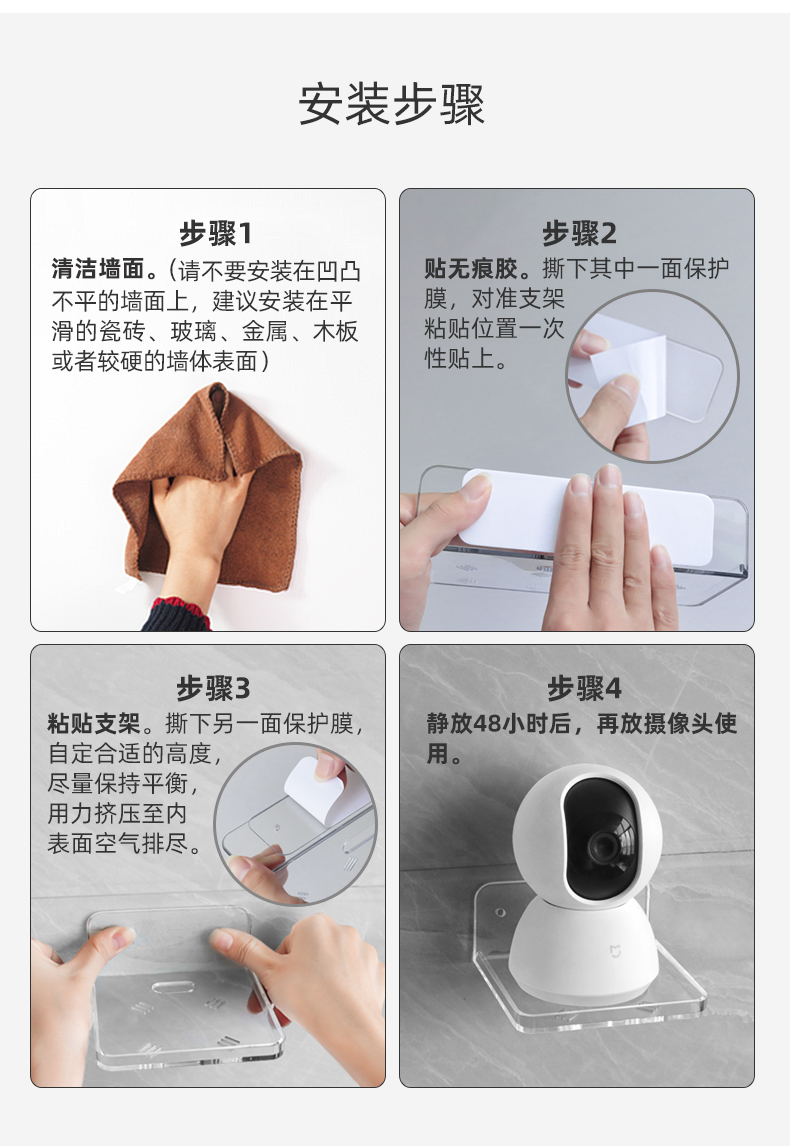 安装步骤

步骤1

清洁墙面。（请不要安装在凹凸不平的墙面上，建议安装在平滑的瓷砖、玻璃、金属、木板或者较硬的墙体表面）

步骤2

贴无痕胶。撕下其中一面保护膜，对准支架粘贴位置一次性贴上。

步骤3

粘贴支架。撕下另一面保护膜，自定合适的高度，尽量保持平衡，用力挤压至内表面空气排尽。

步骤4

静放48小时后，再放摄像头使用。