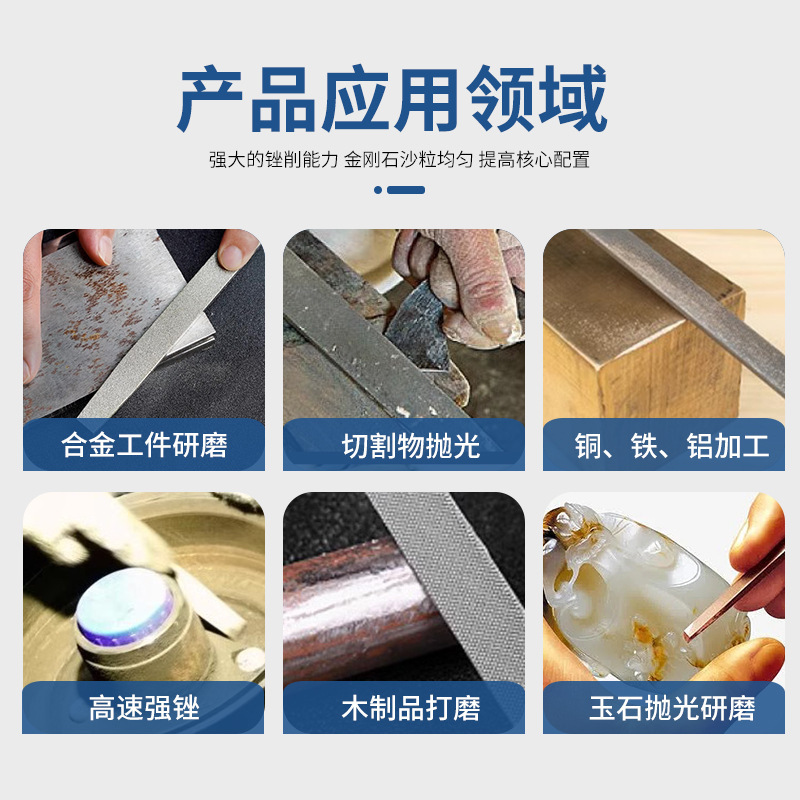 产品应用领域

强大的锉削能力 金刚石沙粒均匀 提高核心配置

合金工件研磨

切割物抛光

铜、铁、铝加工

高速强锉

木制品打磨

玉石抛光研磨