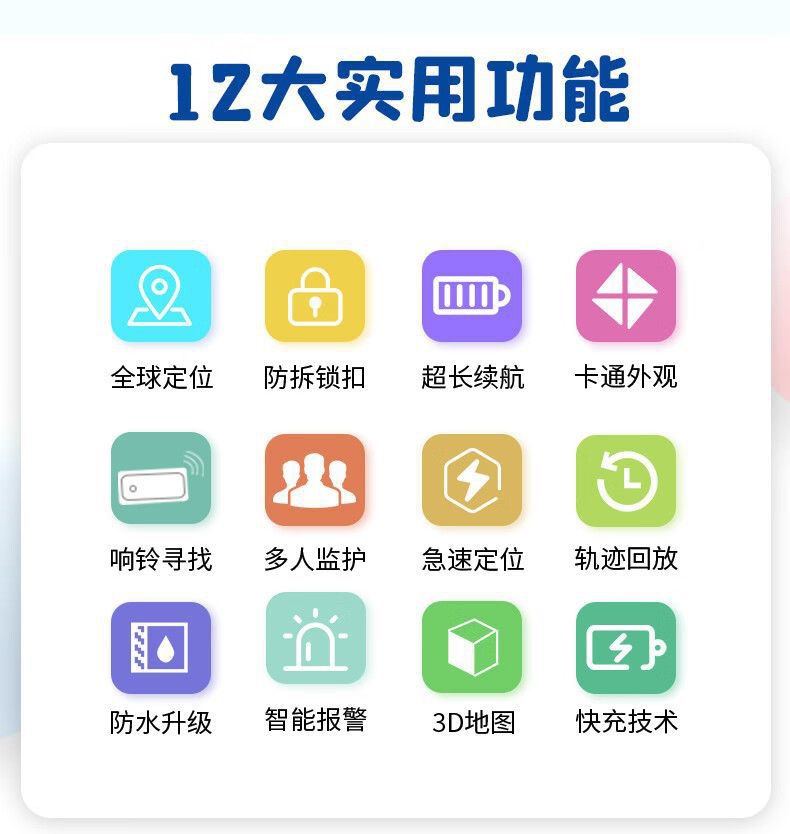 12大实用功能

全球定位 防拆锁扣 超长续航 卡通外观

响铃寻找 多人监护 急速定位 轨迹回放

防水升级 智能报警 3D地图 快充技术