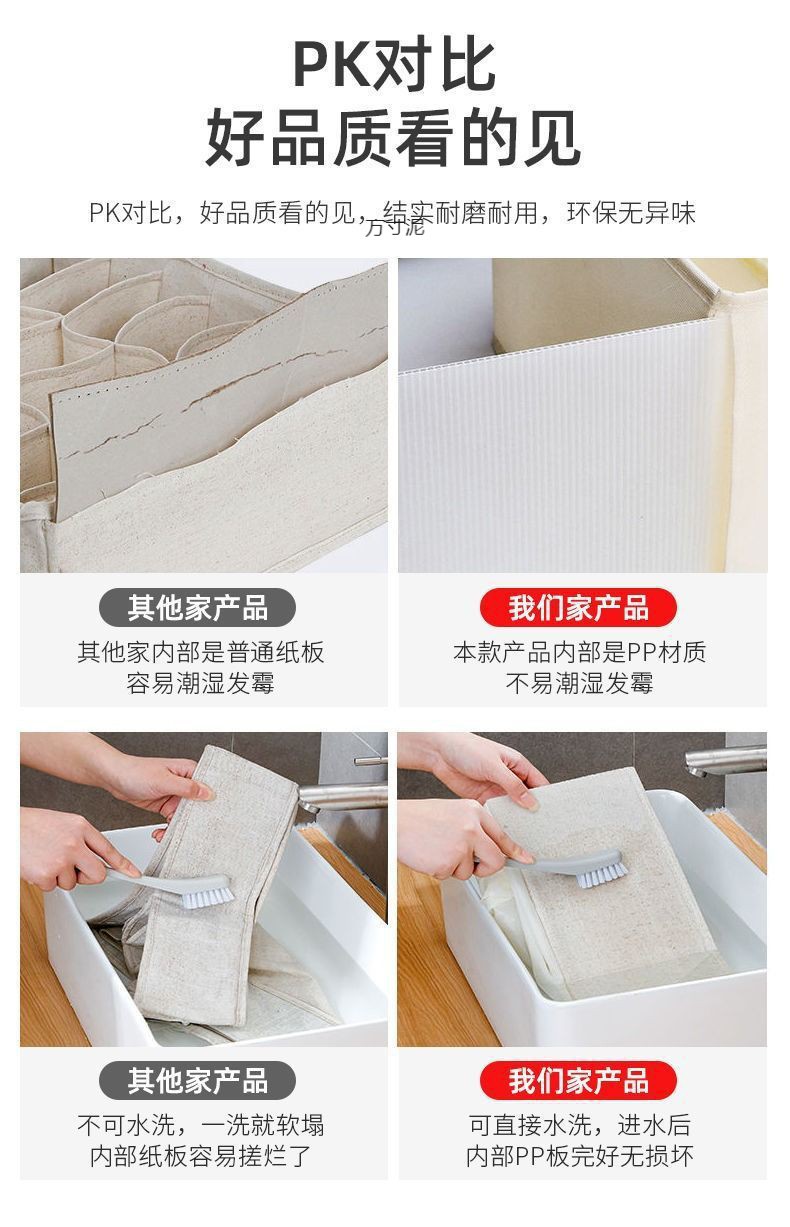 PK对比
好品质看的见

PK对比，好品质看的见，结实耐磨耐用，环保无异味
万寸泥

其他家产品
其他家内部是普通纸板
容易潮湿发霉

我们家产品
本款产品内部是PP材质
不易潮湿发霉

其他家产品
不可水洗，一洗就软塌
内部纸板容易搓烂了

我们家产品
可直接水洗，进水后
内部PP板完好无损坏