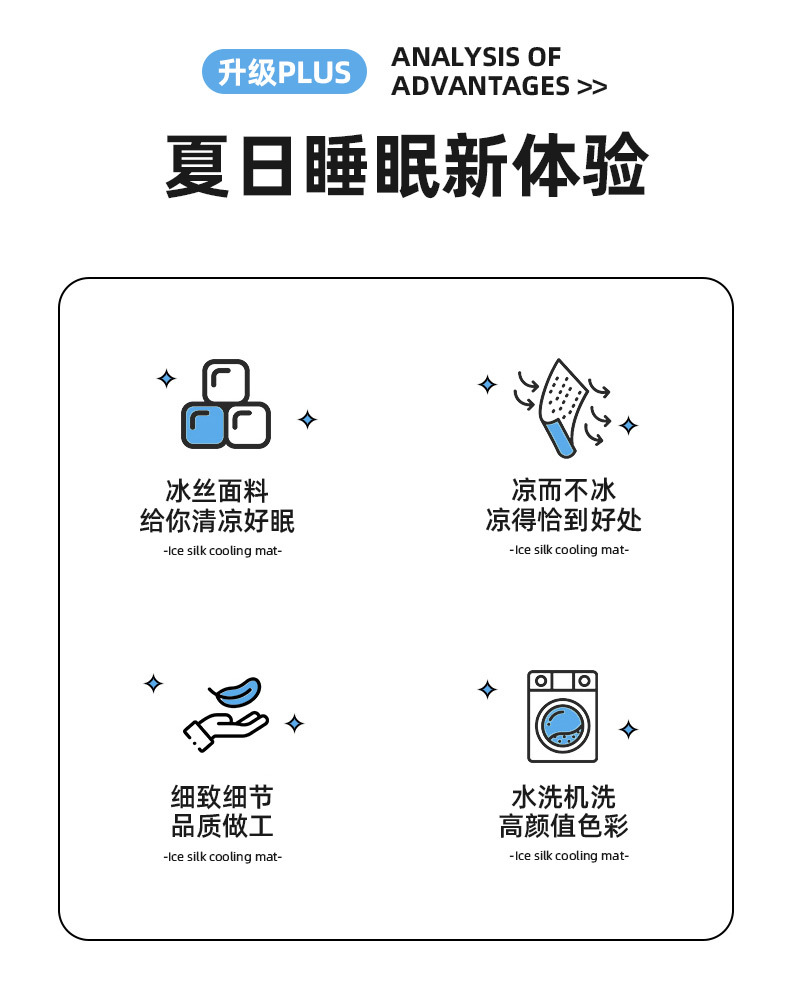 升级PLUS ANALYSIS OF ADVANTAGES >>

夏日睡眠新体验

冰丝面料
给你清凉好眠
-Ice silk cooling mat-

凉而不冰
凉得恰到好处
-Ice silk cooling mat-

细致细节
品质做工
-Ice silk cooling mat-

水洗机洗
高颜值色彩
-Ice silk cooling mat-