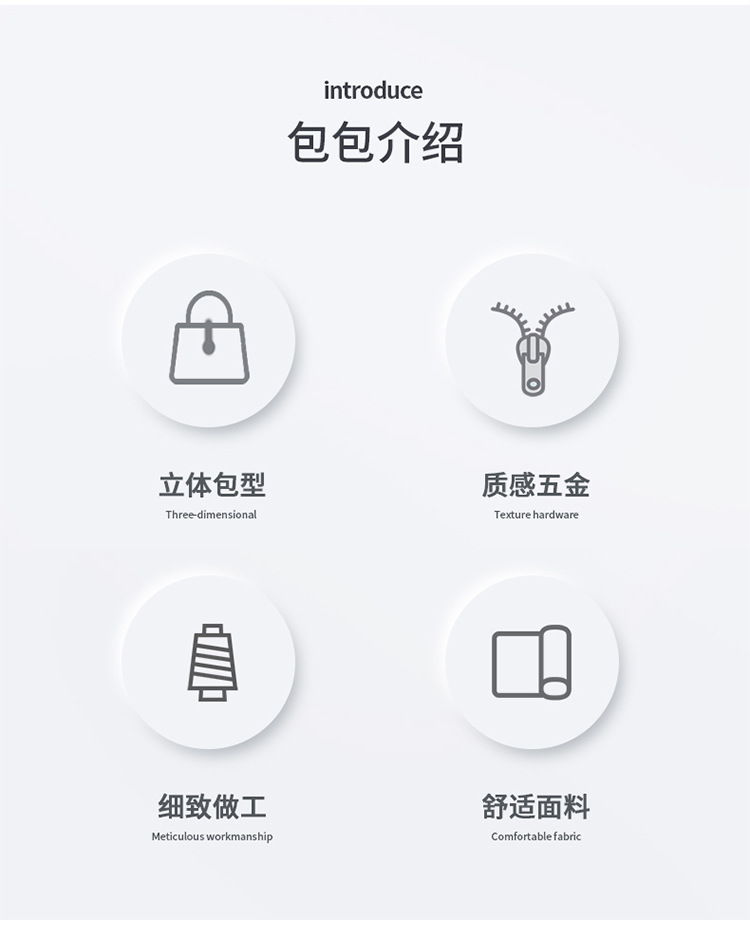 introduce
包包介绍

立体包型
Three-dimensional

质感五金
Texture hardware

细致做工
Meticulous workmanship

舒适面料
Comfortable fabric