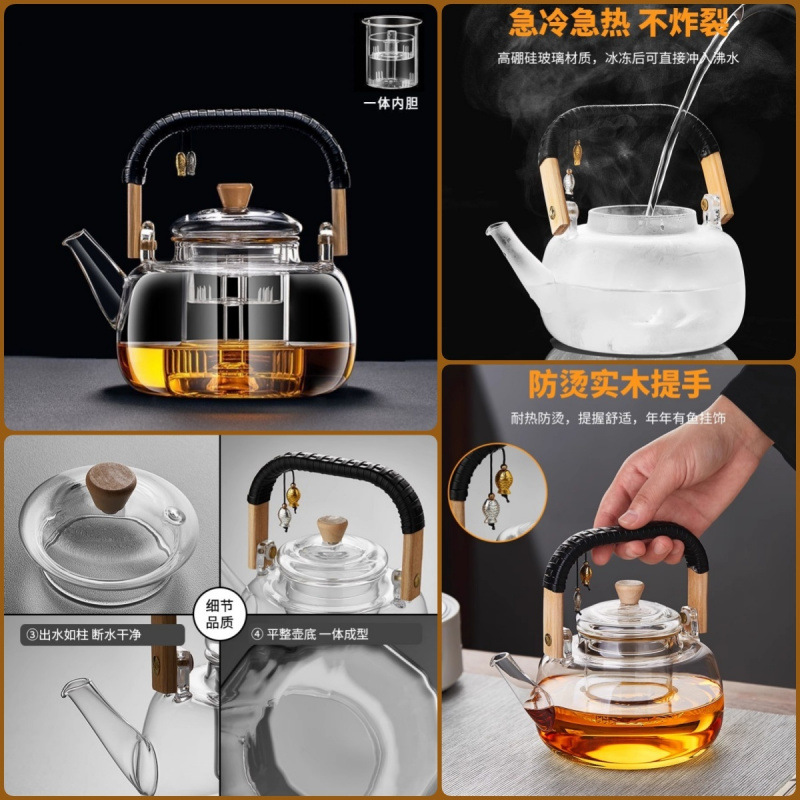 一体内胆

急冷急热 不炸裂

高硼硅玻璃材质，冰冻后可直接冲入沸水

防烫实木提手

耐热防烫，提握舒适，年年有鱼挂饰

细节品质

③出水如柱 断水干净

④ 平整壶底 一体成型