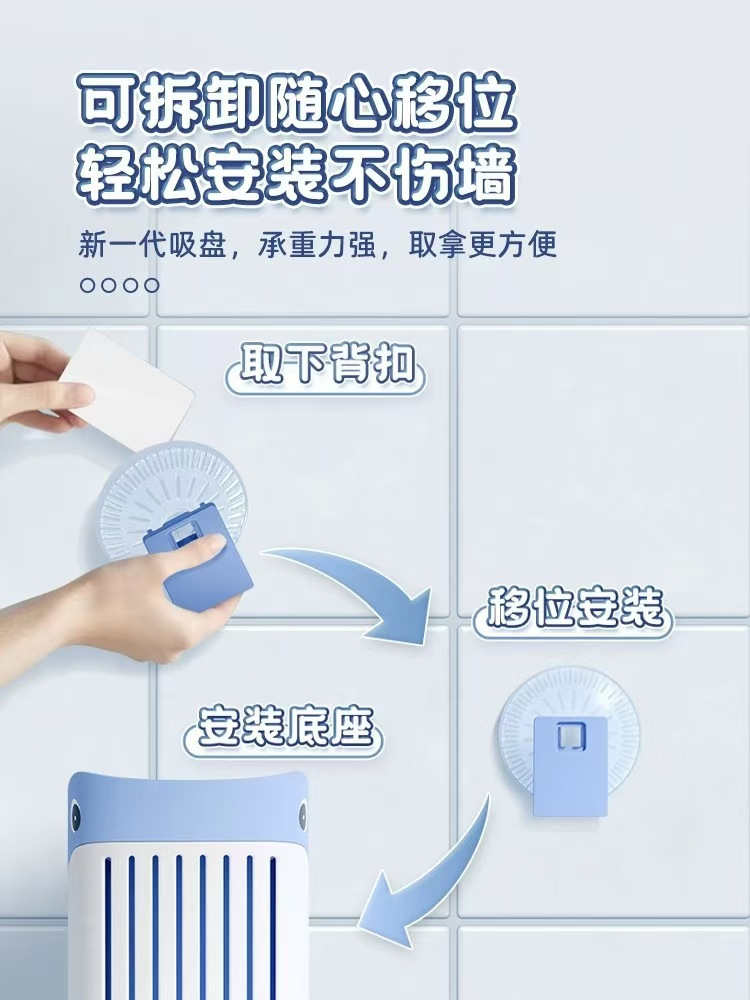 可拆卸随心移位
轻松安装不伤墙

新一代吸盘，承重力强，取拿更方便
○○○○

取下背扣

移位安装

安装底座