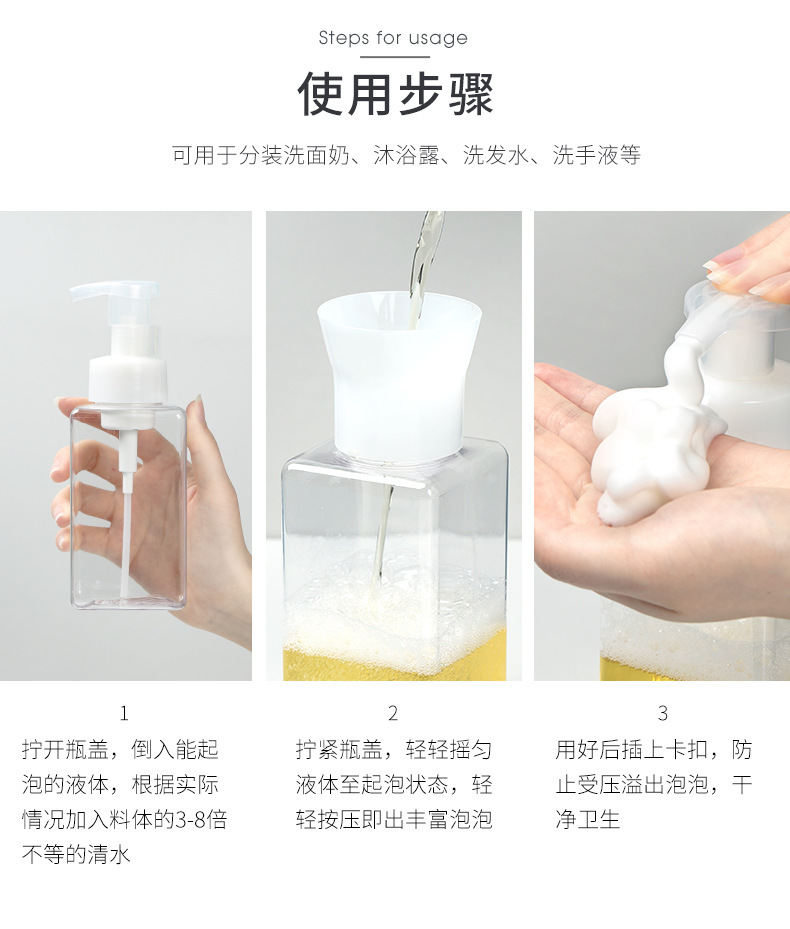 Steps for usage

使用步骤

可用于分装洗面奶、沐浴露、洗发水、洗手液等

1

拧开瓶盖，倒入能起泡的液体，根据实际情况加入料体的3-8倍不等的清水

2

拧紧瓶盖，轻轻摇匀液体至起泡状态，轻轻按压即出丰富泡泡

3

用好后插上卡扣，防止受压溢出泡泡，干净卫生