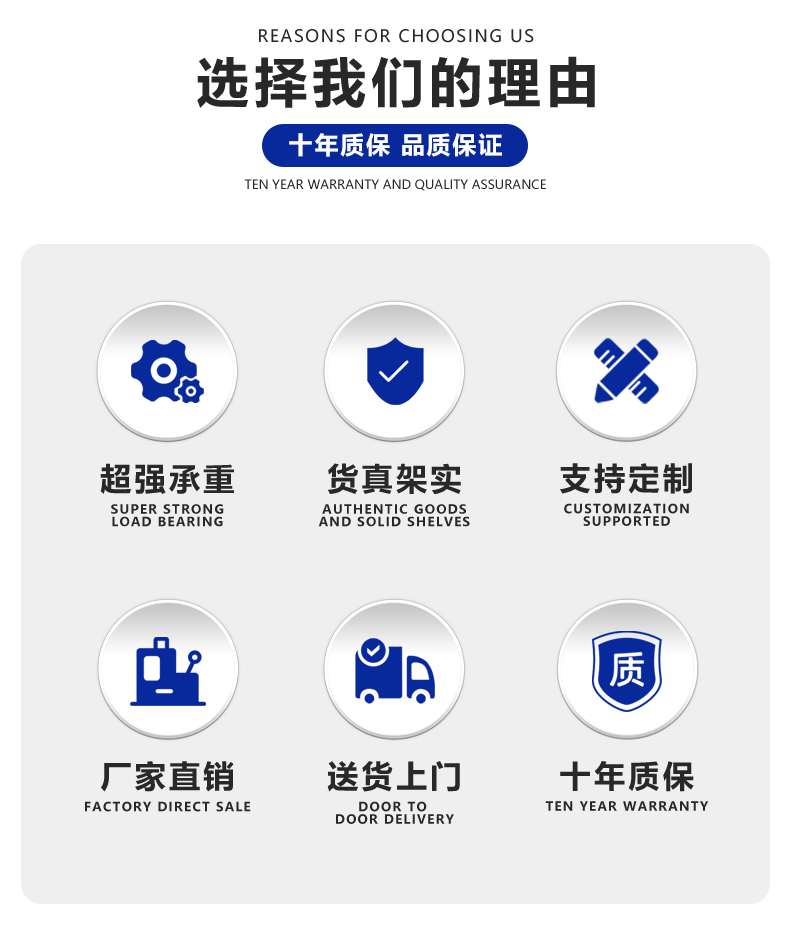 REASONS FOR CHOOSING US

选择我们的理由

十年质保 品质保证

TEN YEAR WARRANTY AND QUALITY ASSURANCE

超强承重
SUPER STRONG
LOAD BEARING

货真架实
AUTHENTIC GOODS
AND SOLID SHELVES

支持定制
CUSTOMIZATION
SUPPORTED

厂家直销
FACTORY DIRECT SALE

送货上门
DOOR TO
DOOR DELIVERY

质

十年质保
TEN YEAR WARRANTY