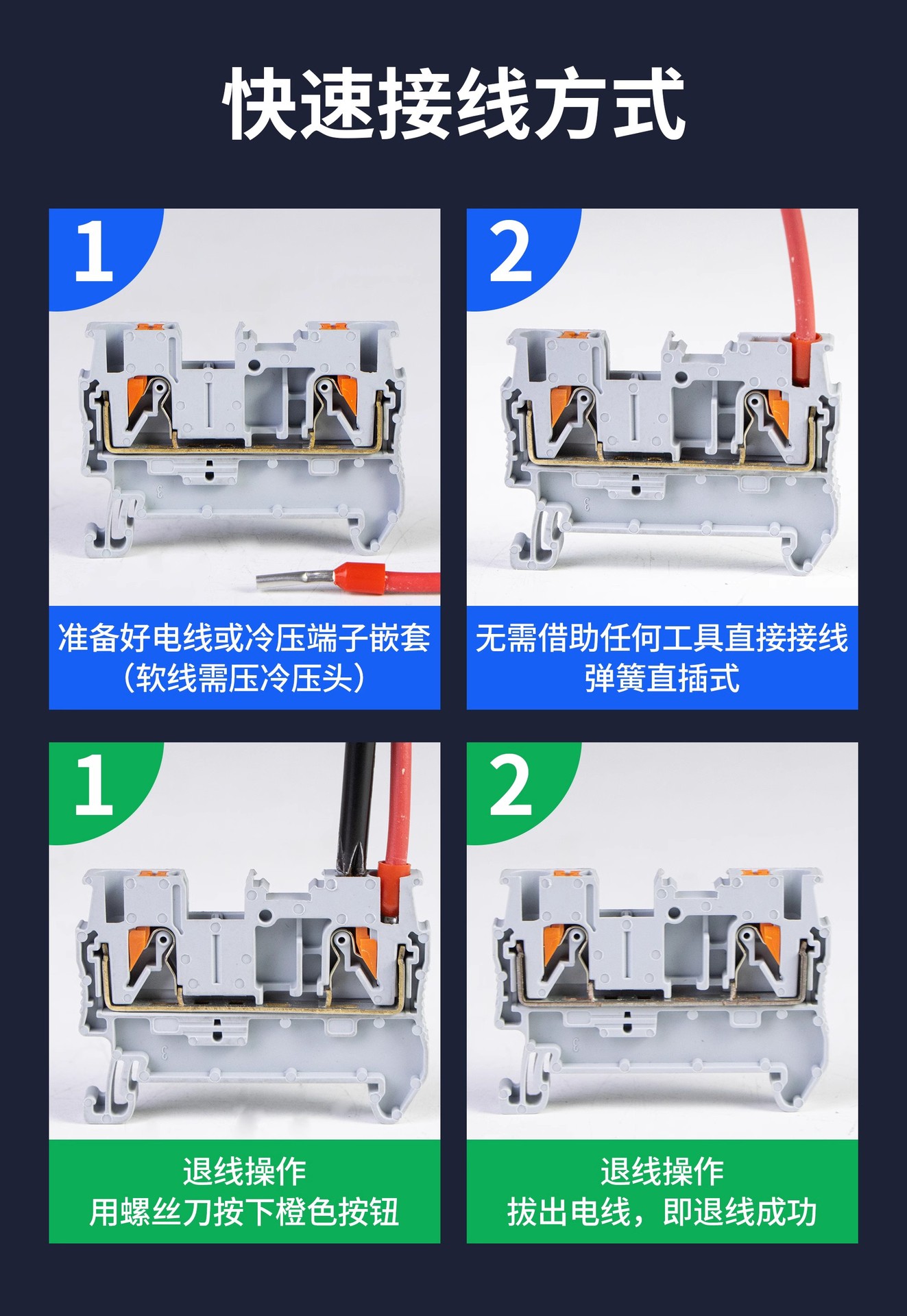 快速接线方式

1

准备好电线或冷压端子嵌套
（软线需压冷压头）

2

无需借助任何工具直接接线
弹簧直插式

1

退线操作
用螺丝刀按下橙色按钮

2

退线操作
拔出电线，即退线成功