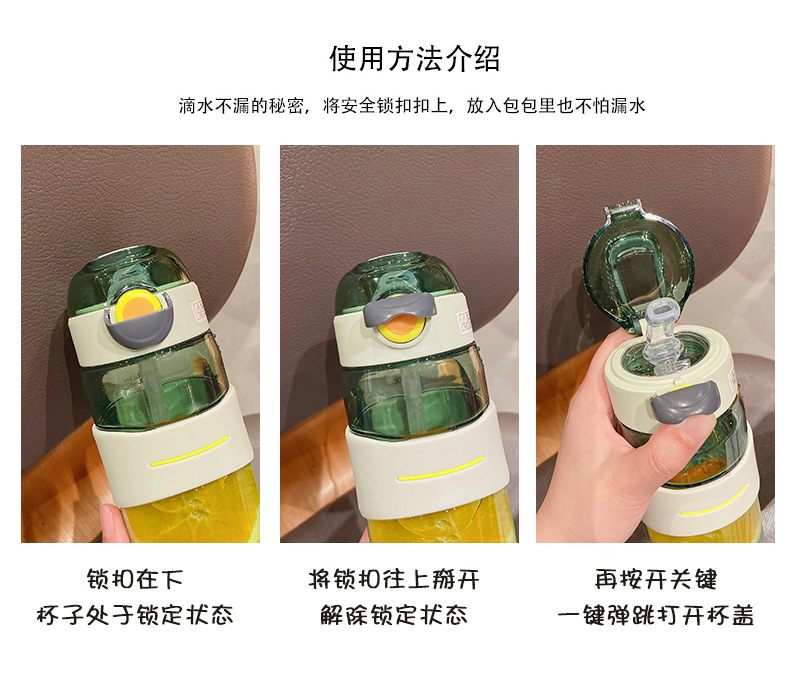 使用方法介绍

滴水不漏的秘密，将安全锁扣扣上，放入包包里也不怕漏水

锁扣在下
杯子处于锁定状态

将锁扣往上掰开
解除锁定状态

再按开关键
一键弹跳打开杯盖