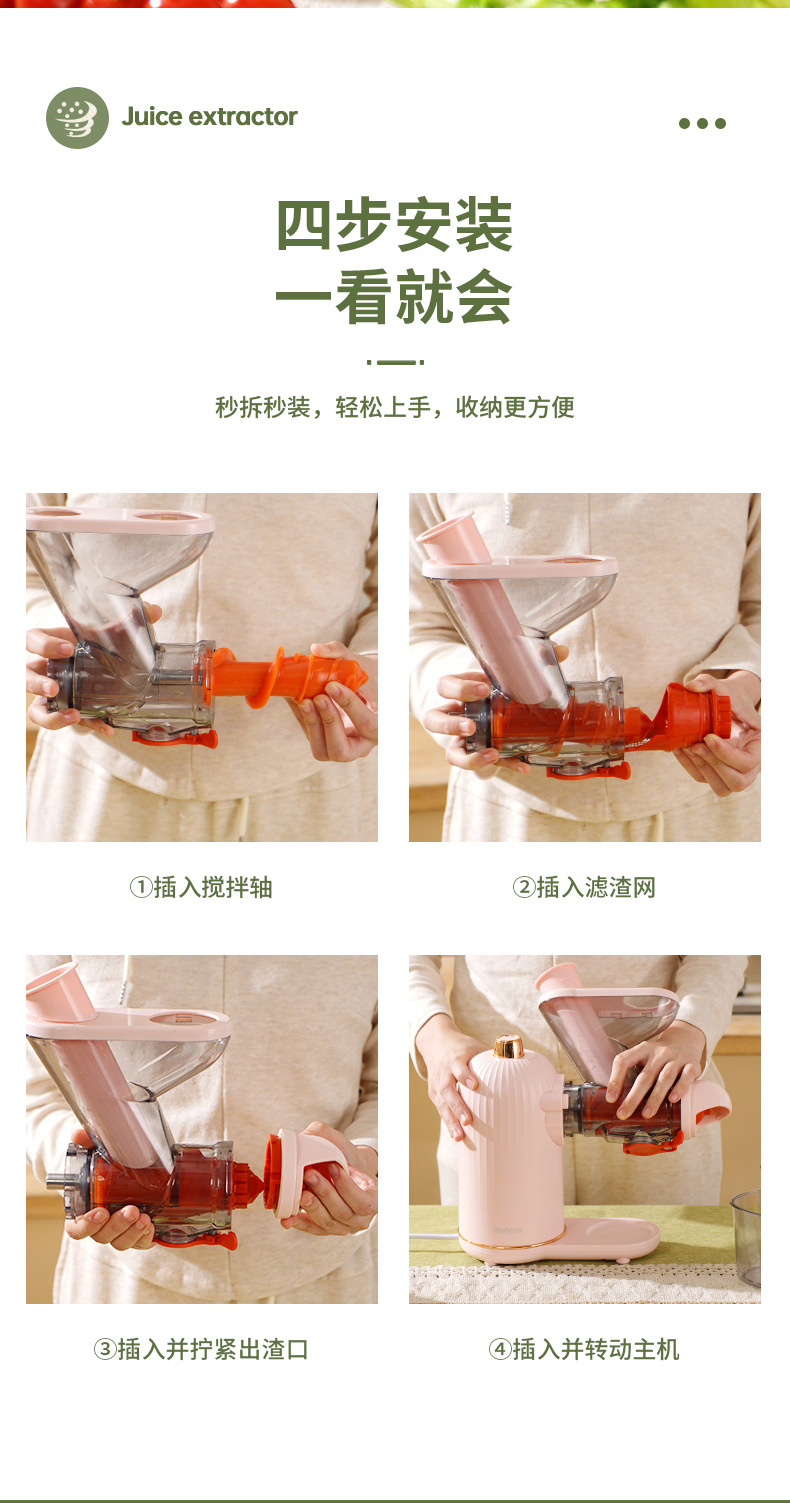 Juice extractor

四步安装
一看就会

秒拆秒装，轻松上手，收纳更方便

①插入搅拌轴

②插入滤渣网

③插入并拧紧出渣口

④插入并转动主机