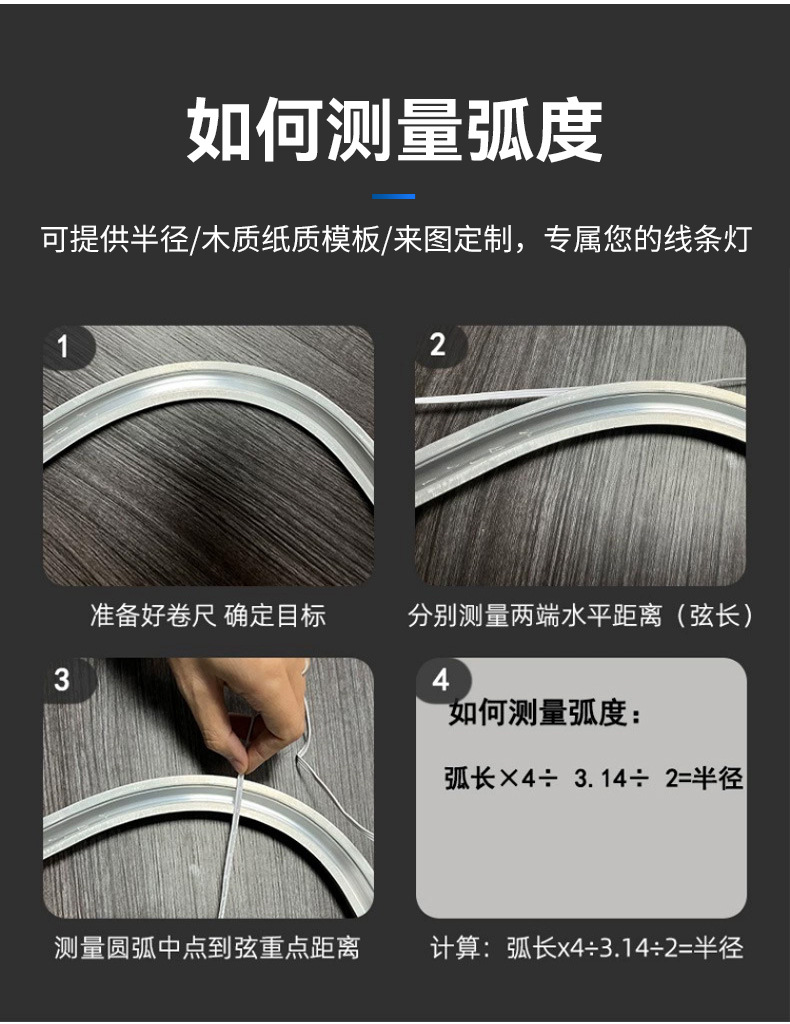 如何测量弧度

可提供半径/木质纸质模板/来图定制，专属您的线条灯

1

准备好卷尺 确定目标

2

分别测量两端水平距离（弦长）

3

测量圆弧中点到弦重点距离

4

如何测量弧度：

弧长×4÷ 3.14÷ 2=半径

计算：弧长x4÷3.14÷2=半径