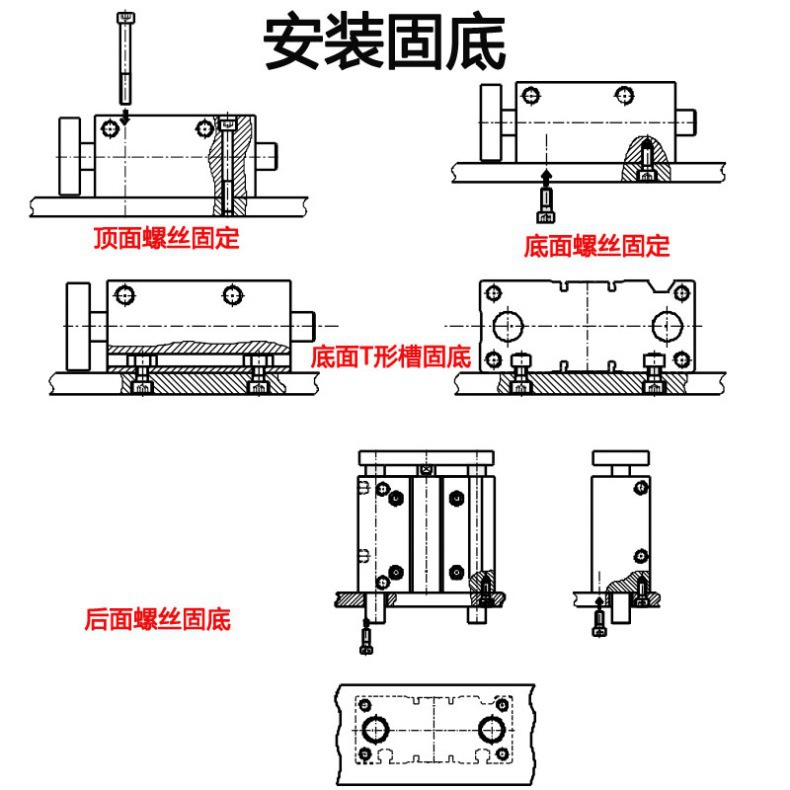 安装固底

顶面螺丝固定

底面螺丝固定

底面T形槽固底

后面螺丝固底