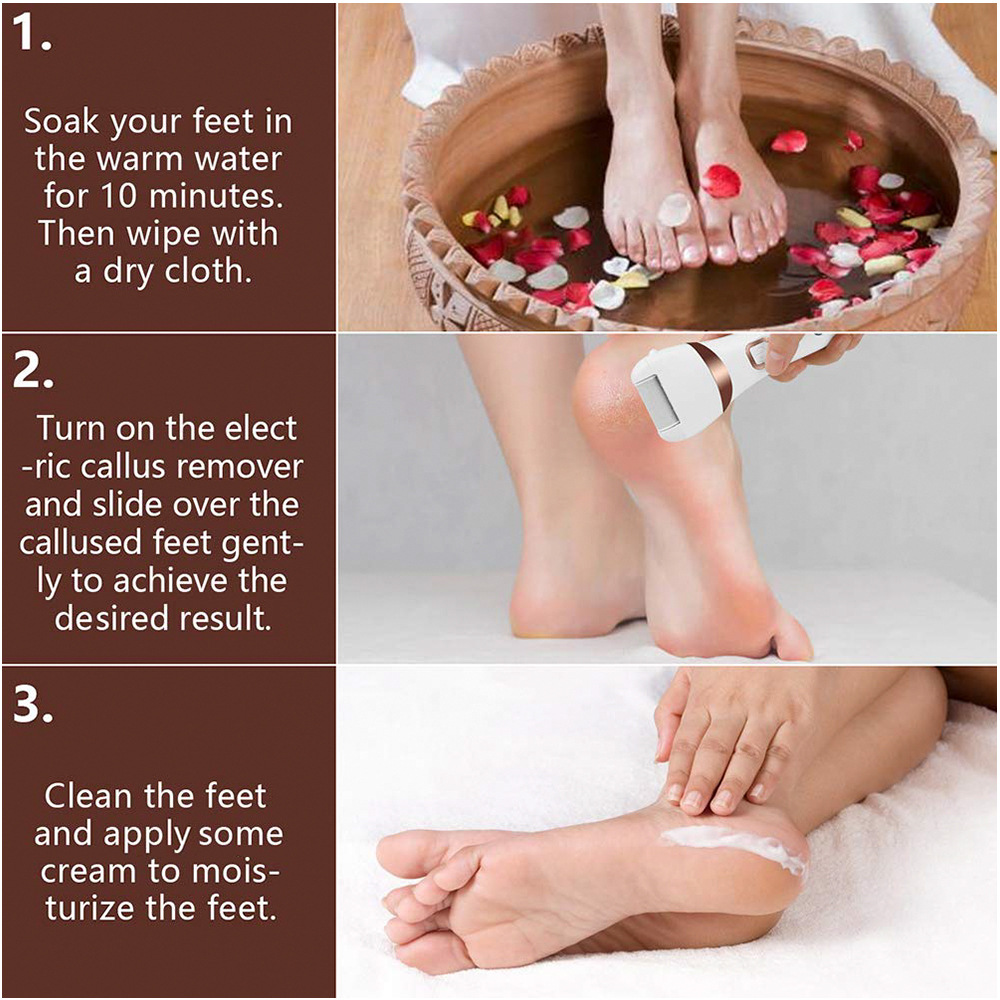 1.

Soak your feet in the warm water for 10 minutes. Then wipe with a dry cloth.

2.

Turn on the electric callus remover and slide over the callused feet gently to achieve the desired result.

3.

Clean the feet and apply some cream to moisturize the feet.