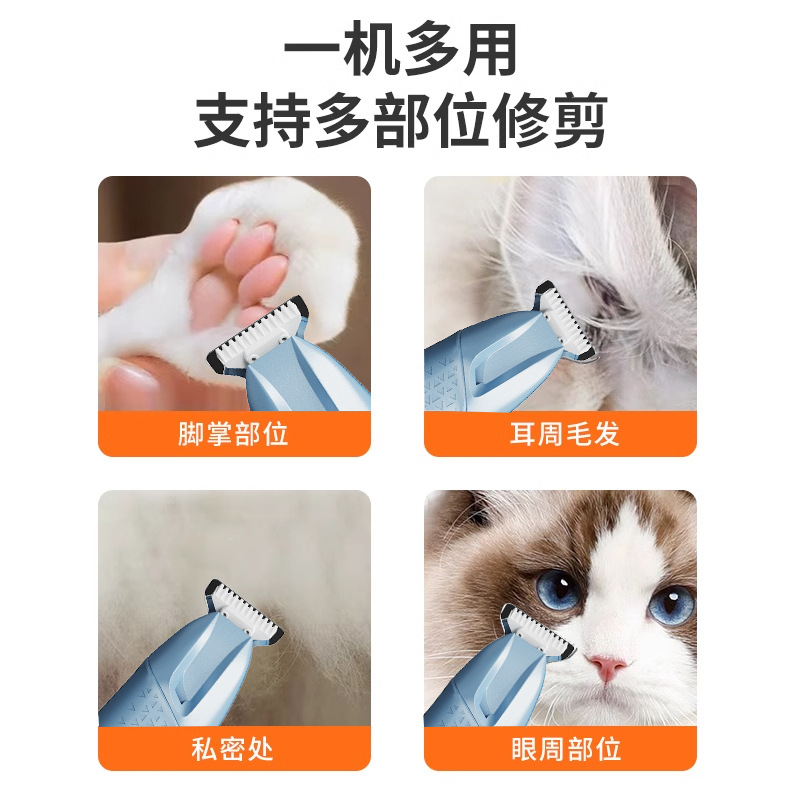 一机多用
支持多部位修剪

脚掌部位

耳周毛发

私密处

眼周部位