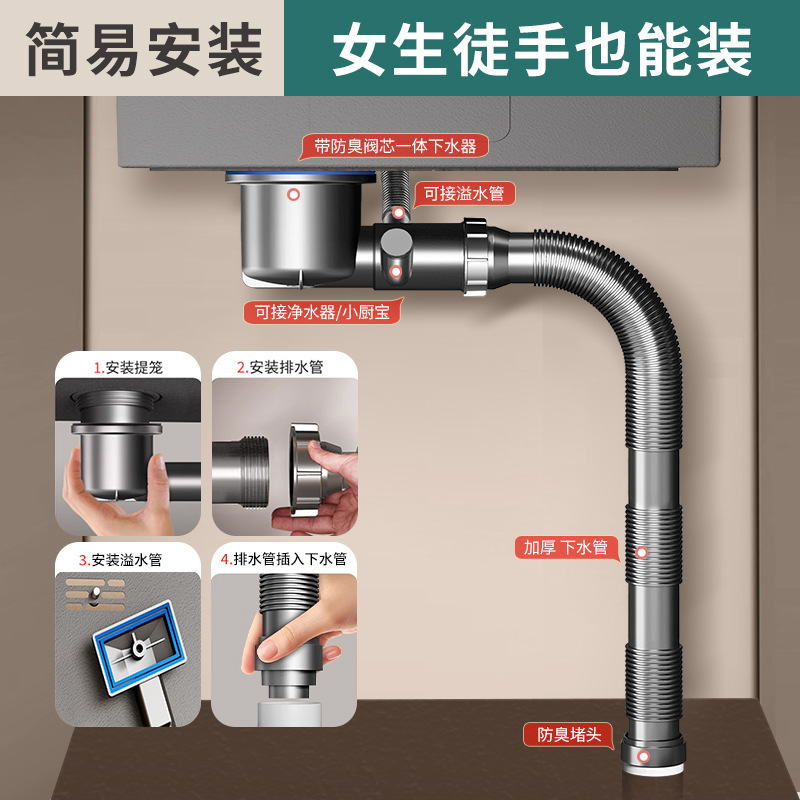 简易安装

女生徒手也能装

带防臭阀芯一体下水器

可接溢水管

可接净水器/小厨宝

1.安装提笼

2.安装排水管

3.安装溢水管

4.排水管插入下水管

加厚 下水管

防臭堵头