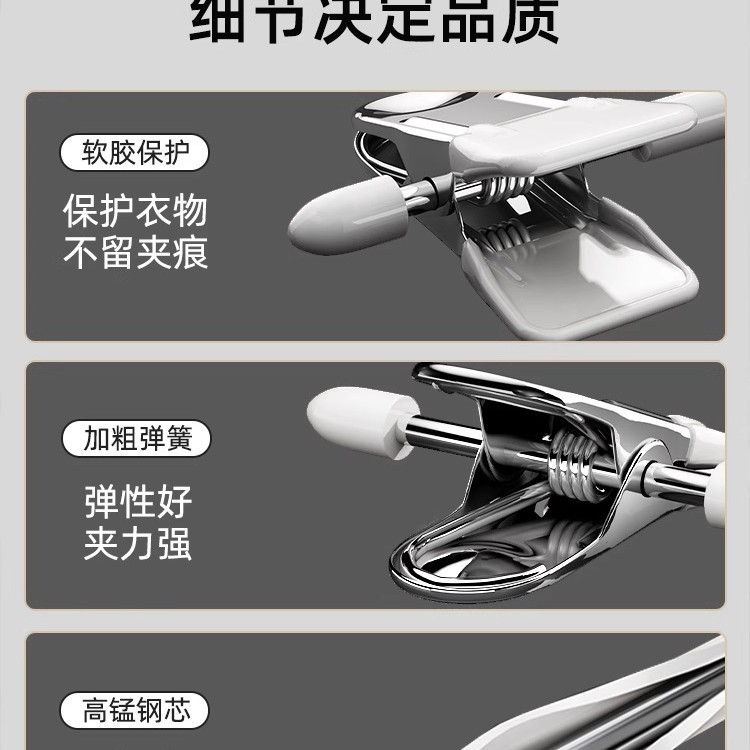 细节决定品质

软胶保护

保护衣物
不留夹痕

加粗弹簧

弹性好
夹力强

高锰钢芯