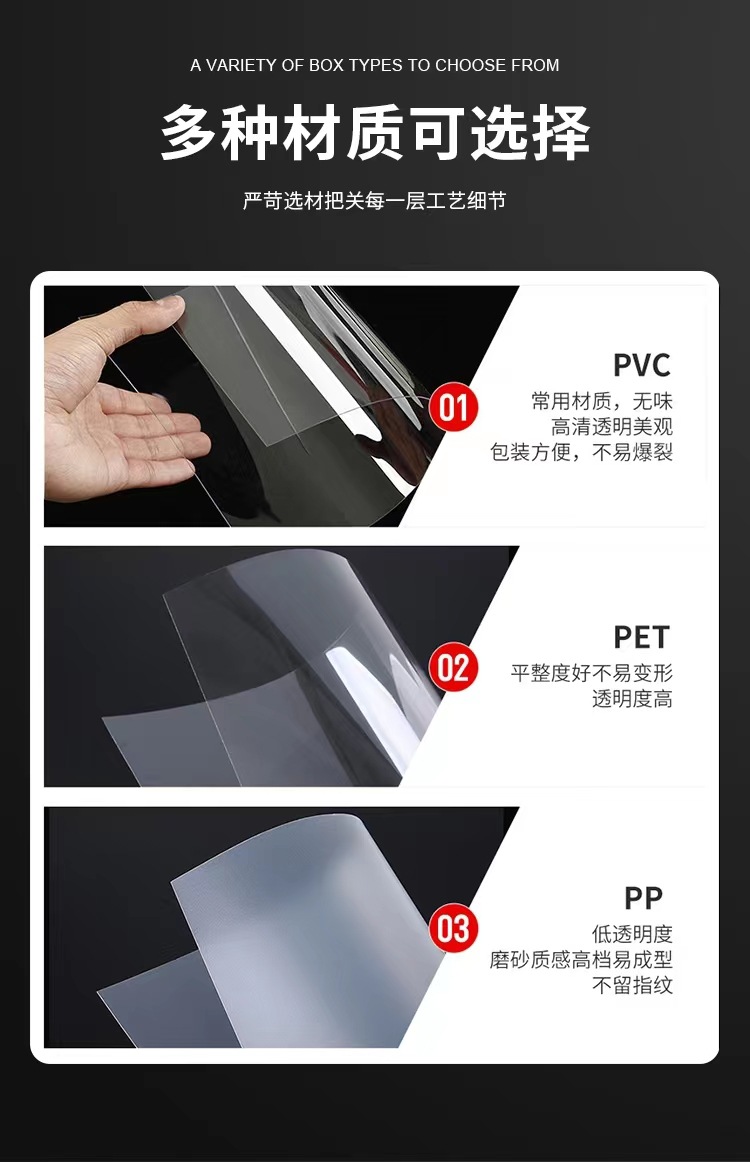 A VARIETY OF BOX TYPES TO CHOOSE FROM

多种材质可选择

严苛选材把关每一层工艺细节

01

PVC

常用材质，无味
高清透明美观
包装方便，不易爆裂

02

PET

平整度好不易变形
透明度高

03

PP

低透明度
磨砂质感高档易成型
不留指纹