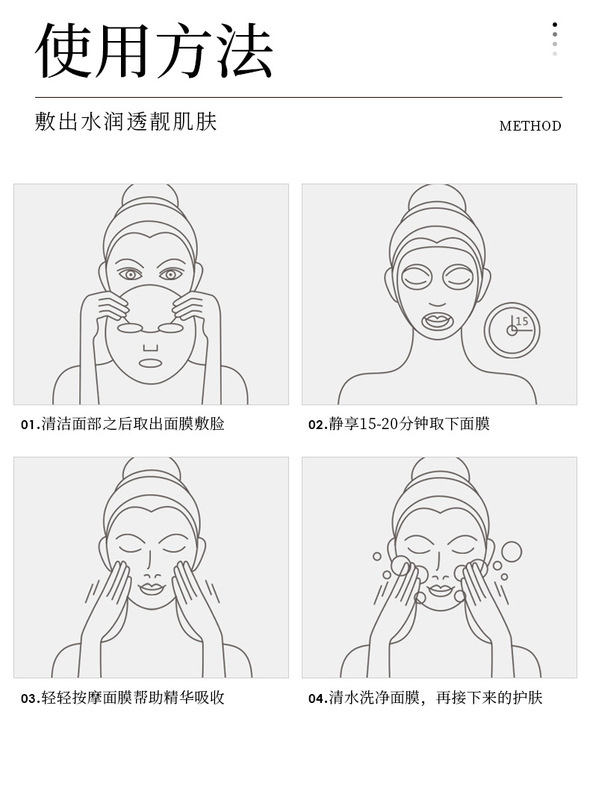 使用方法

敷出水润透靓肌肤

METHOD

15

01.清洁面部之后取出面膜敷脸

02.静享15-20分钟取下面膜

03.轻轻按摩面膜帮助精华吸收

04.清水洗净面膜，再接下来的护肤