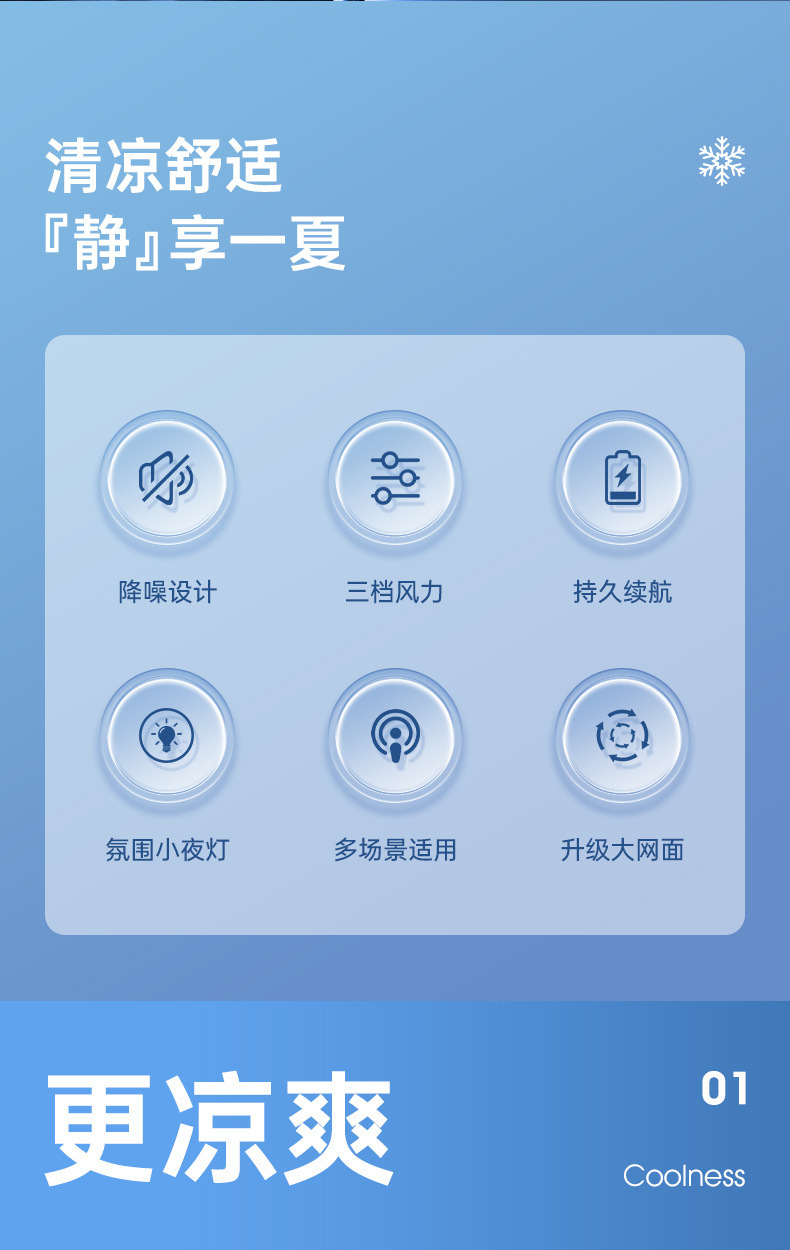 清凉舒适
『静』享一夏

降噪设计 三档风力 持久续航

氛围小夜灯 多场景适用 升级大网面

更凉爽

01

Coolness