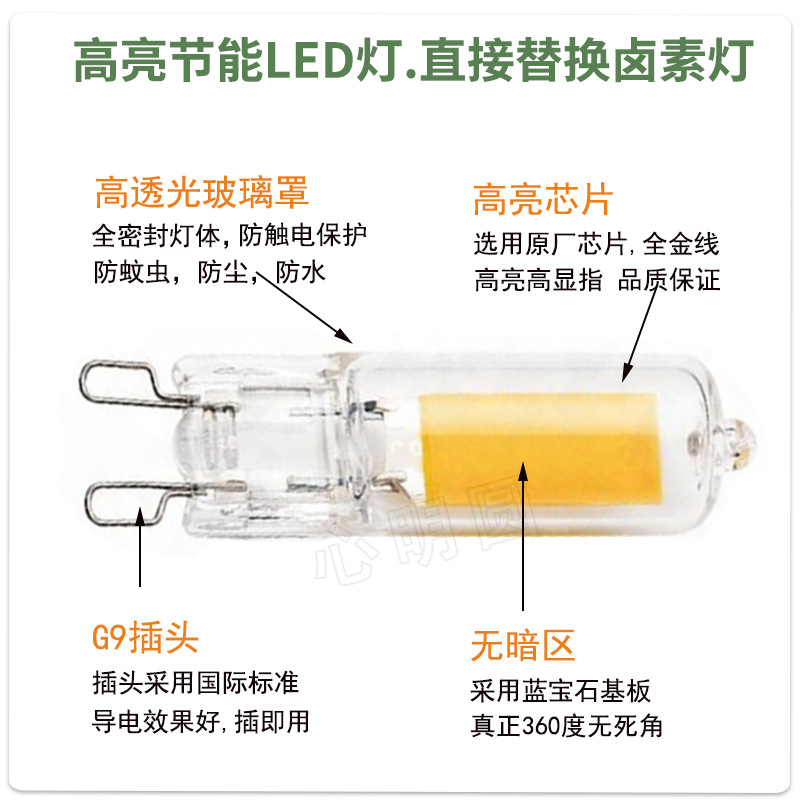 高亮节能LED灯.直接替换卤素灯

高透光玻璃罩
全密封灯体,防触电保护
防蚊虫，防尘，防水

高亮芯片
选用原厂芯片,全金线
高亮高显指 品质保证

心明园

G9插头
插头采用国际标准
导电效果好,插即用

无暗区
采用蓝宝石基板
真正360度无死角