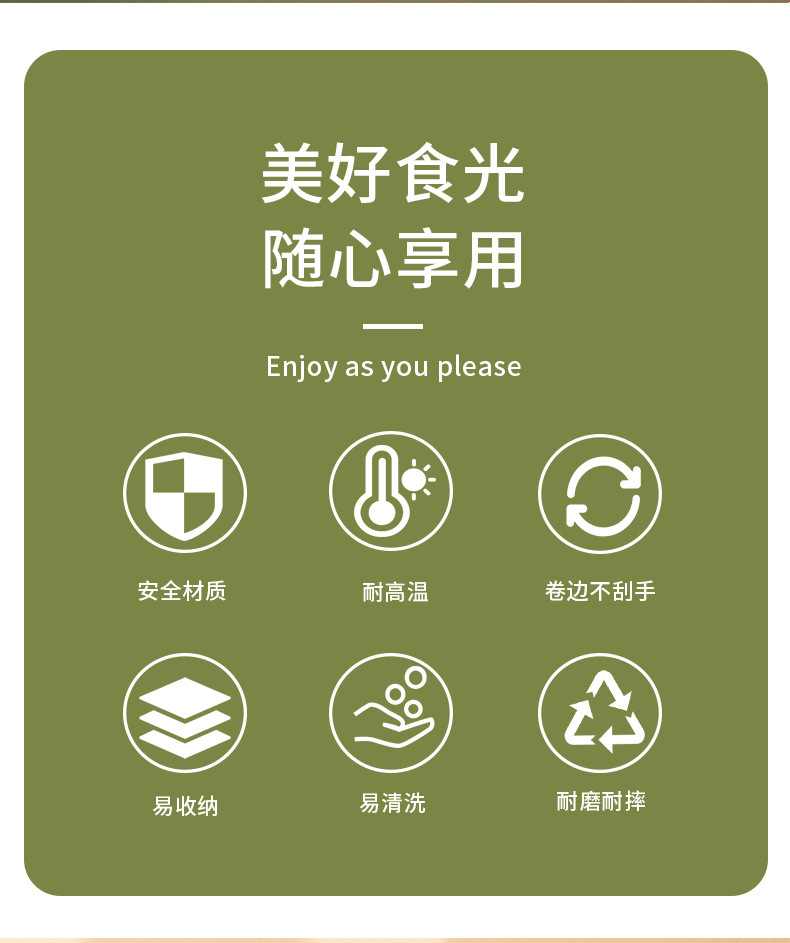 美好食光
随心享用

Enjoy as you please

安全材质

耐高温

卷边不刮手

易收纳

易清洗

耐磨耐摔