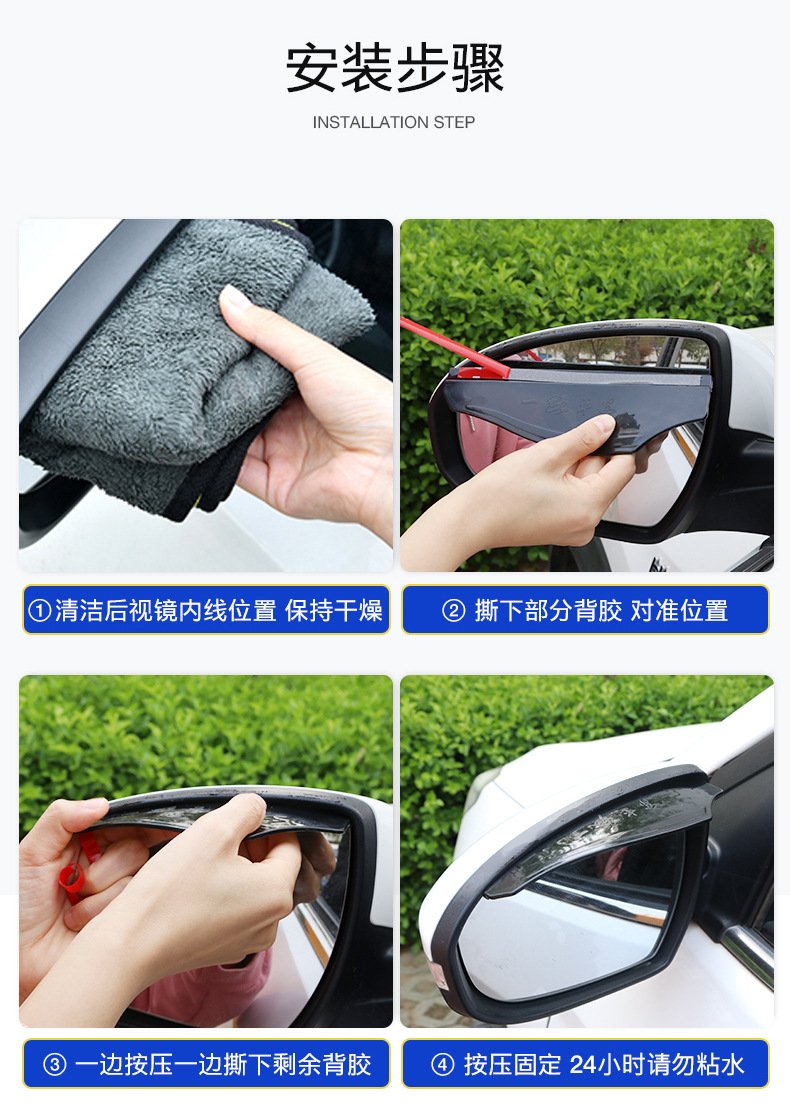 安装步骤

INSTALLATION STEP

①清洁后视镜内线位置 保持干燥

② 撕下部分背胶 对准位置

③ 一边按压一边撕下剩余背胶

④ 按压固定 24小时请勿粘水