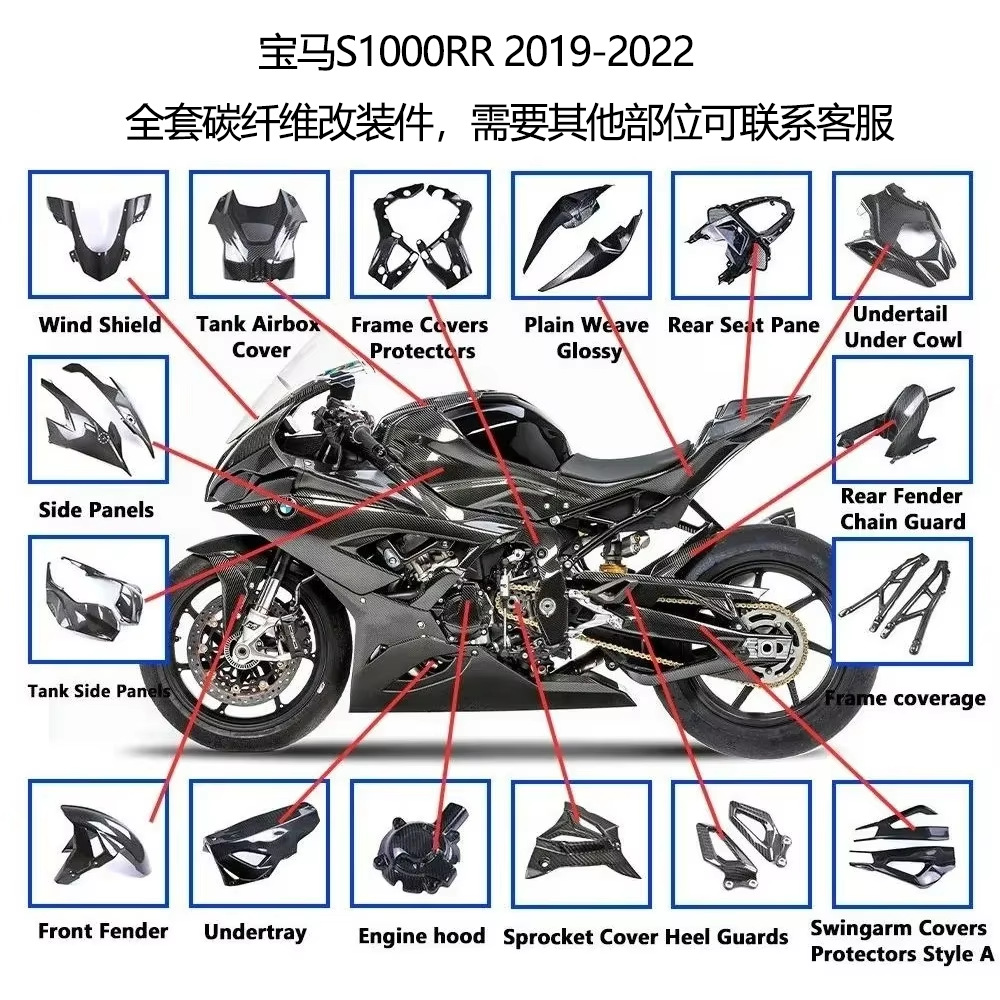 宝马S1000RR 2019-2022

全套碳纤维改装件，需要其他部位可联系客服

Wind Shield

Tank Airbox Cover

Frame Covers Protectors

Plain Weave Glossy

Rear Seat Pane

Undertail Under Cowl

Side Panels

Rear Fender Chain Guard

Tank Side Panels

Frame coverage

Front Fender

Undertray

Engine hood

Sprocket Cover

Heel Guards

Swingarm Covers Protectors Style A