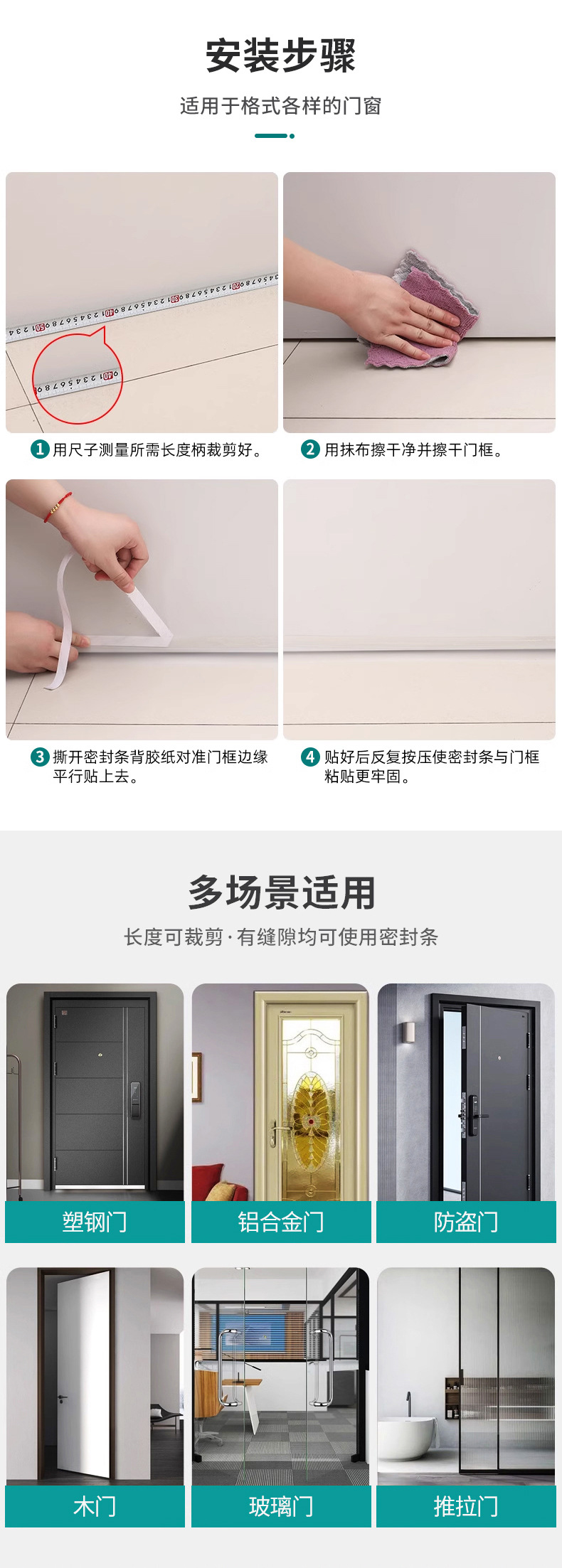 安装步骤

适用于格式各样的门窗

1 用尺子测量所需长度柄裁剪好。

2 用抹布擦干净并擦干门框。

3 撕开密封条背胶纸对准门框边缘平行贴上去。

4 贴好后反复按压使密封条与门框粘贴更牢固。

多场景适用

长度可裁剪·有缝隙均可使用密封条

塑钢门

铝合金门

防盗门

木门

玻璃门

推拉门