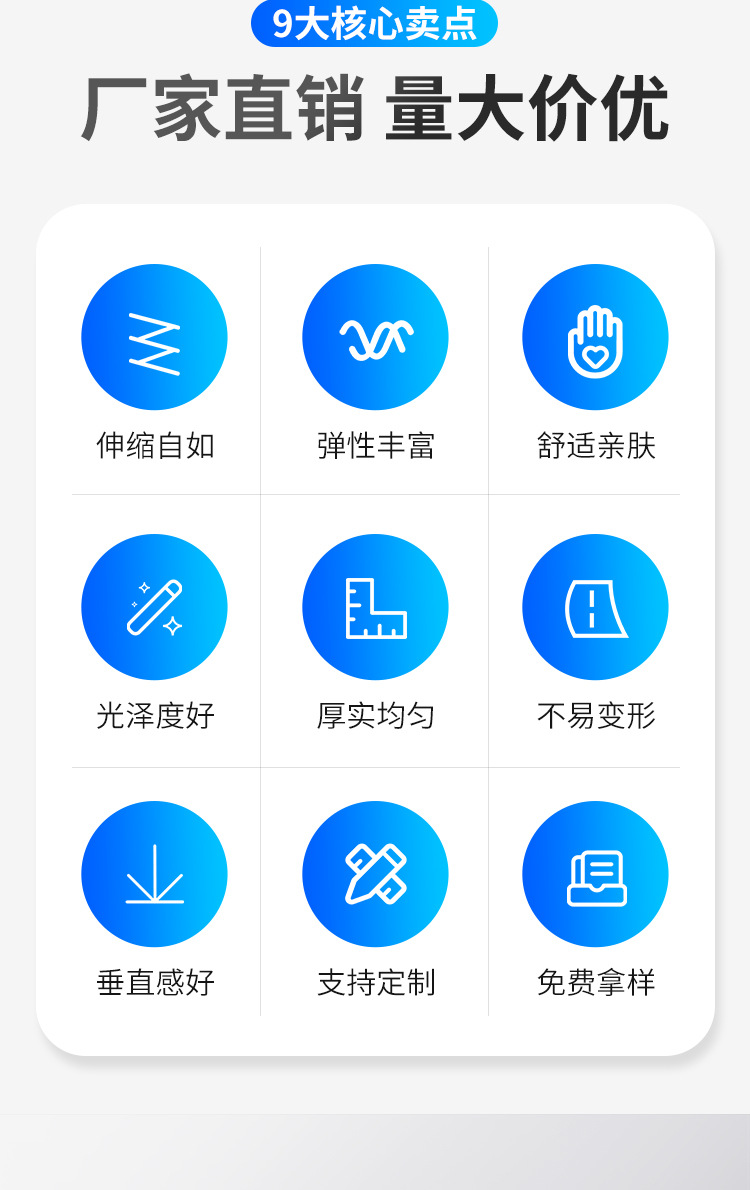 9大核心卖点

厂家直销 量大价优

伸缩自如

弹性丰富

舒适亲肤

光泽度好

厚实均匀

不易变形

垂直感好

支持定制

免费拿样