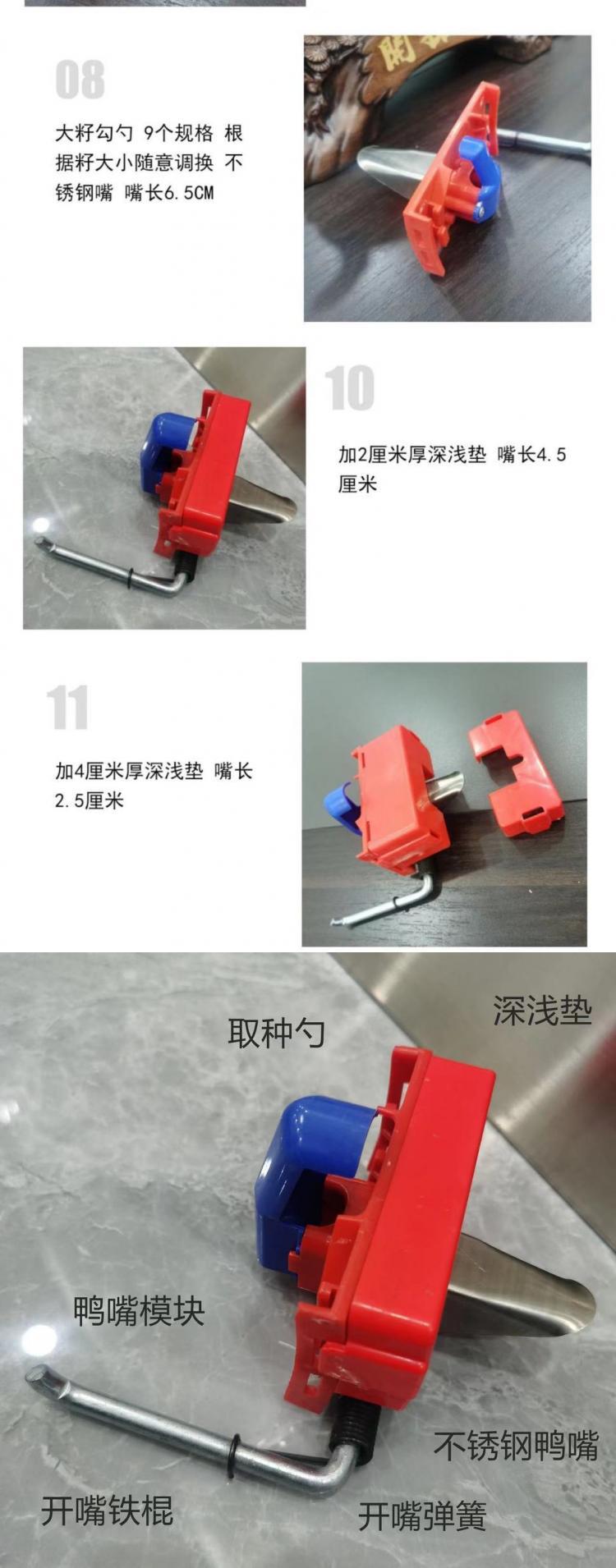 08

大籽勾勺 9个规格 根据籽大小随意调换 不锈钢嘴 嘴长6.5CM

10

加2厘米厚深浅垫 嘴长4.5厘米

11

加4厘米厚深浅垫 嘴长2.5厘米

取种勺

深浅垫

鸭嘴模块

不锈钢鸭嘴

开嘴铁棍

开嘴弹簧