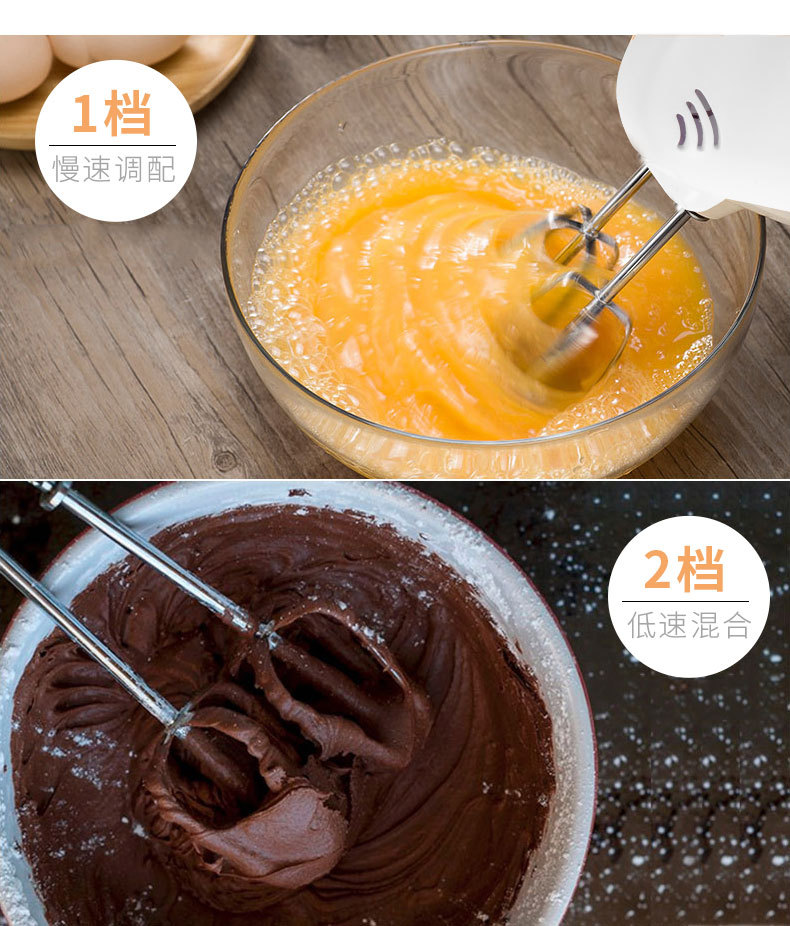 1档
慢速调配

2档
低速混合