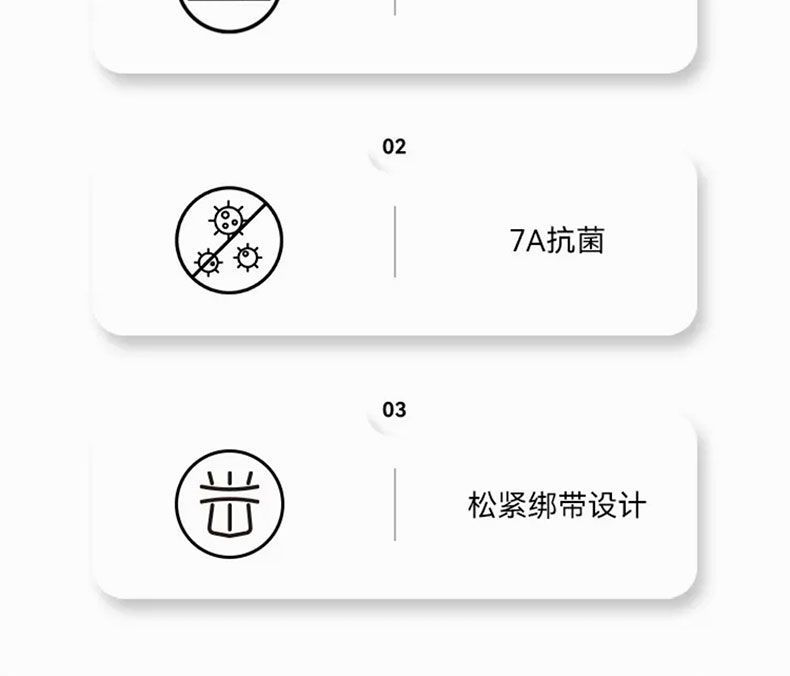 02

7A抗菌

03

松紧绑带设计