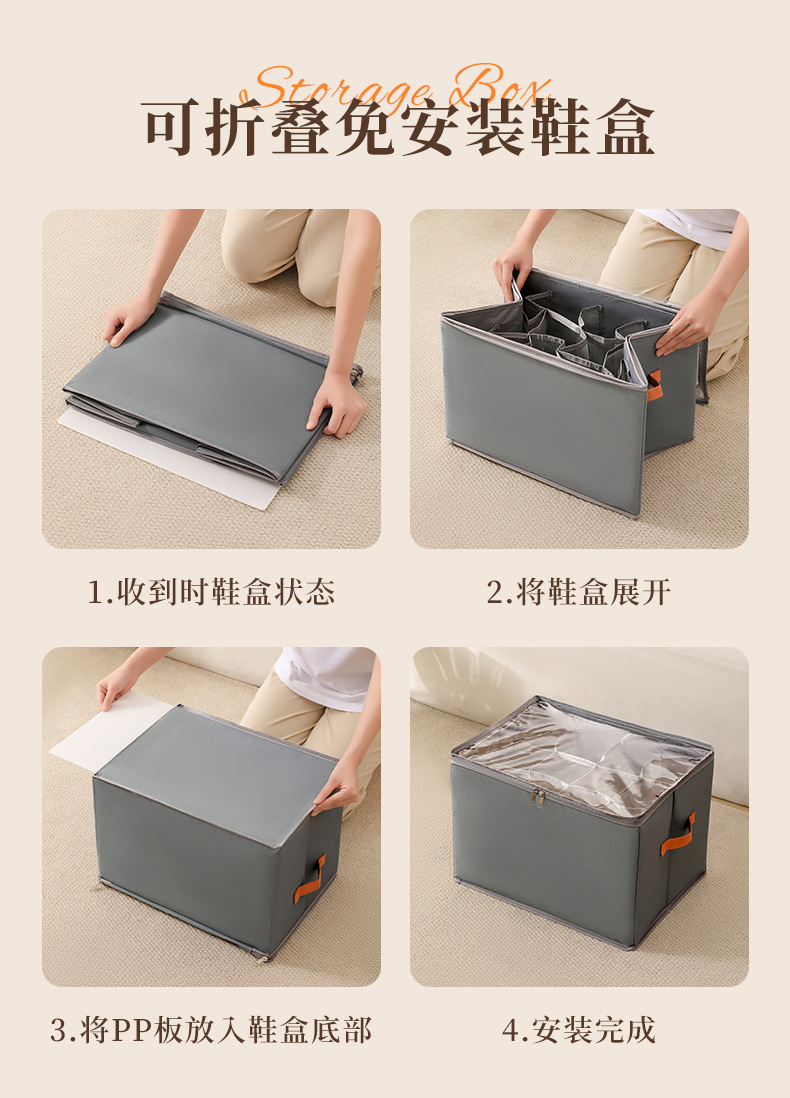 Storage Box
可折叠免安装鞋盒

1.收到时鞋盒状态

2.将鞋盒展开

3.将PP板放入鞋盒底部

4.安装完成