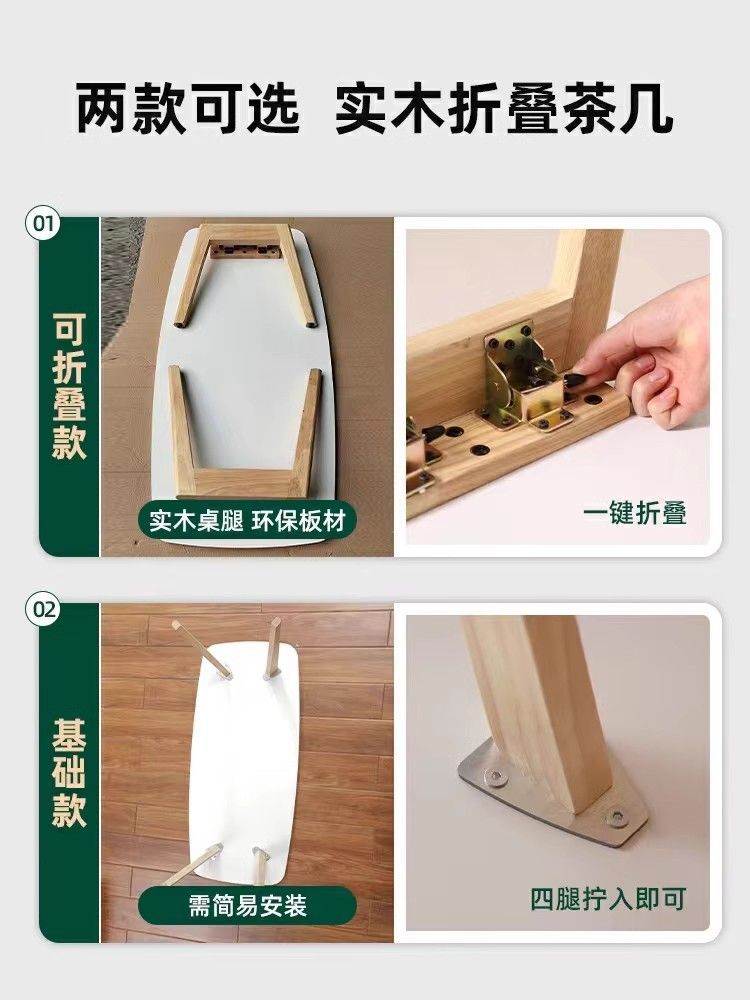 两款可选 实木折叠茶几

01

可折叠款

实木桌腿 环保板材

一键折叠

02

基础款

需简易安装

四腿拧入即可