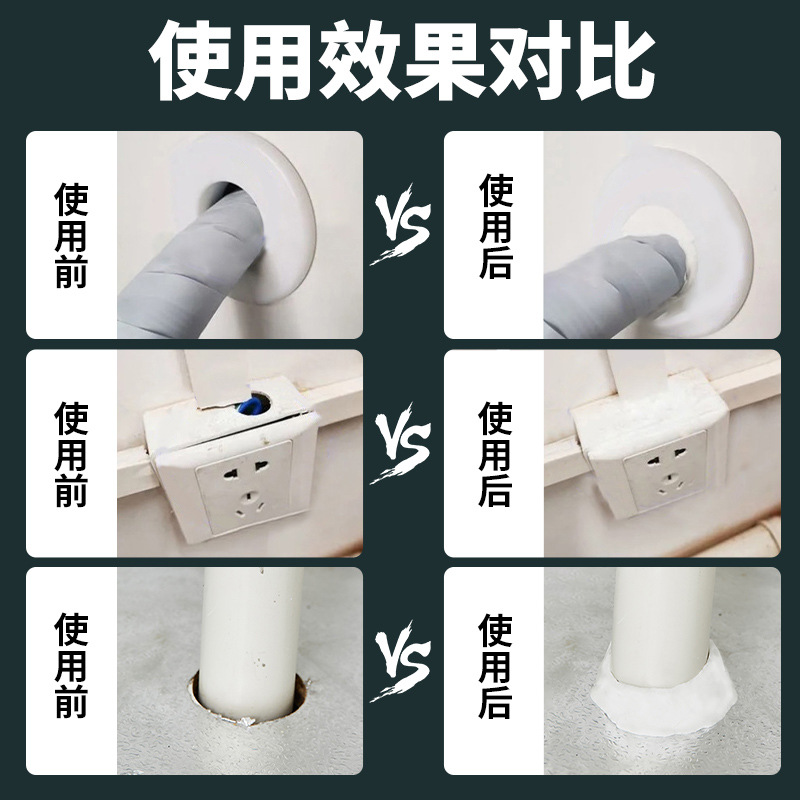 使用效果对比

使用前

VS

使用后

使用前

VS

使用后

使用前

VS

使用后