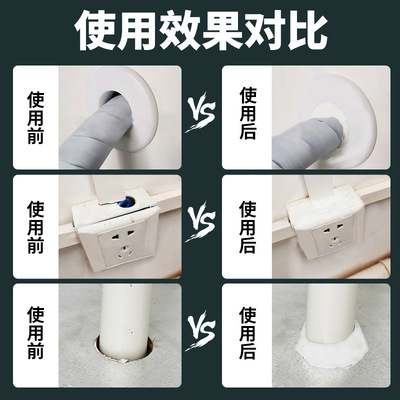 使用效果对比

使用前

VS

使用后

使用前

VS

使用后

使用前

VS

使用后