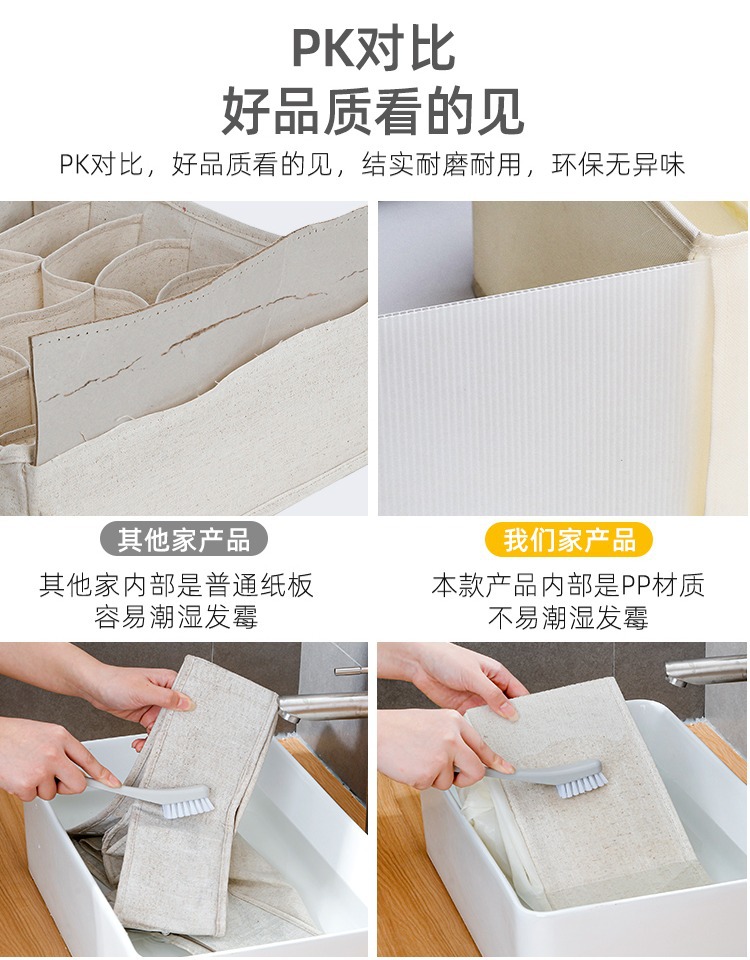 PK对比
好品质看的见

PK对比，好品质看的见，结实耐磨耐用，环保无异味

其他家产品

其他家内部是普通纸板
容易潮湿发霉

我们家产品

本款产品内部是PP材质
不易潮湿发霉