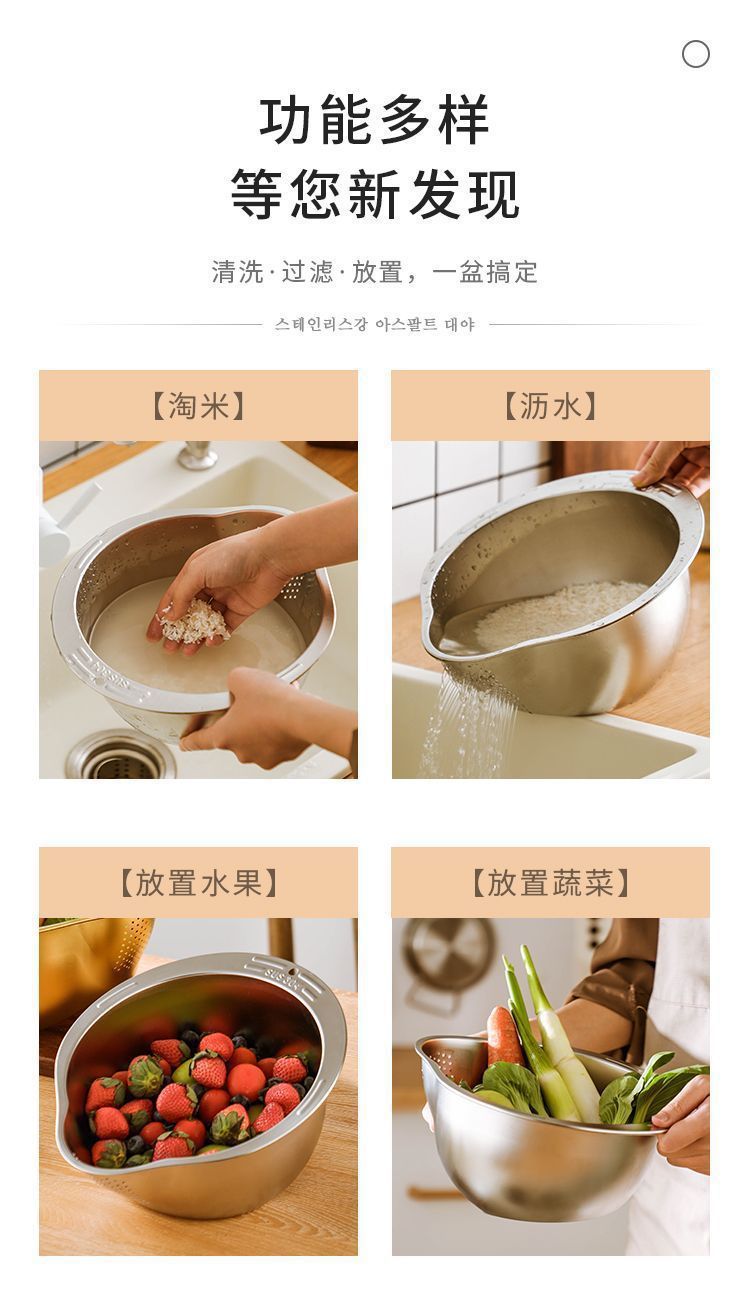 功能多样
等您新发现

清洗·过滤·放置，一盆搞定

스테인리스강 아스팔트 대야

【淘米】

【沥水】

【放置水果】

【放置蔬菜】