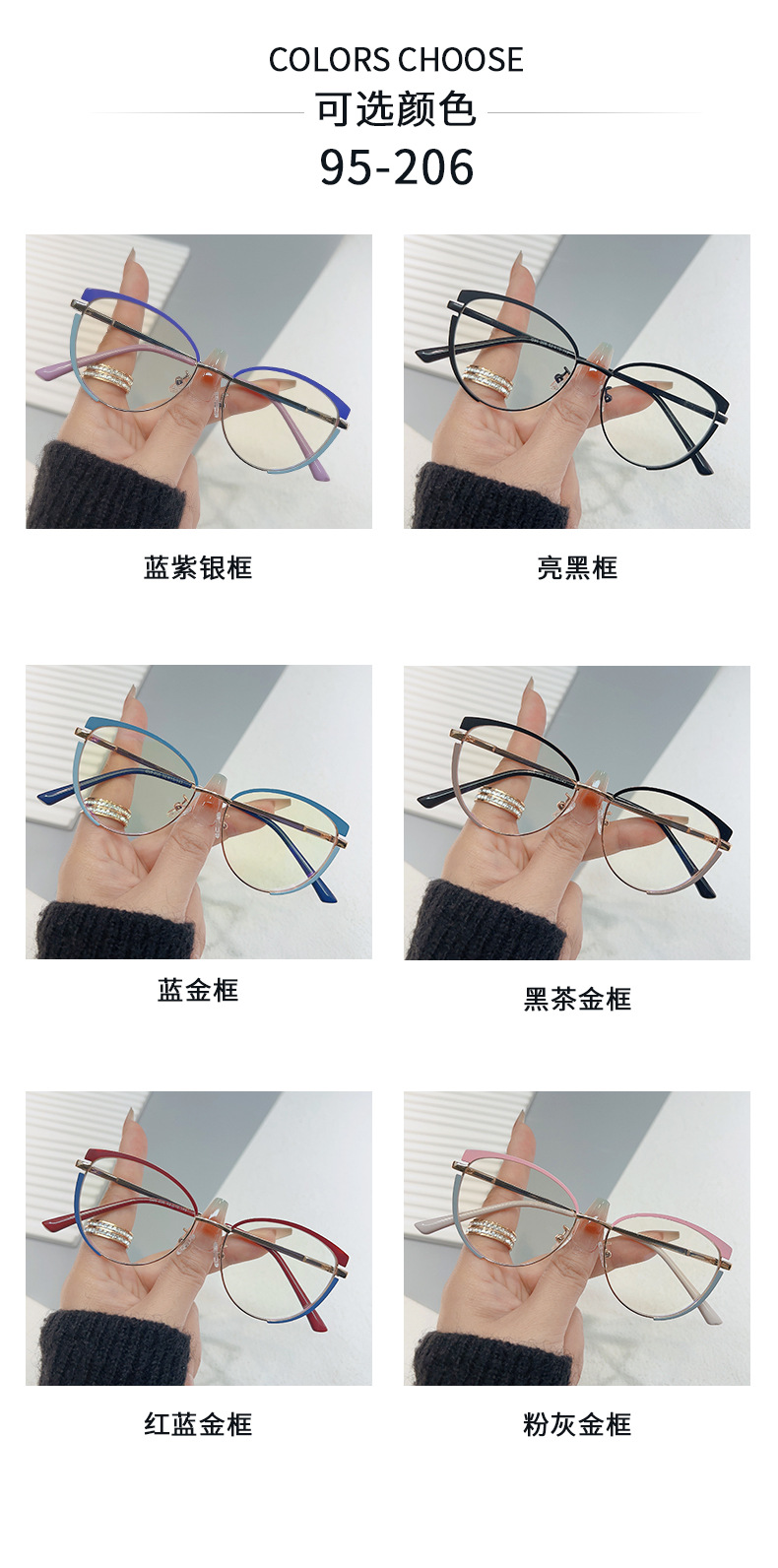 COLORS CHOOSE
可选颜色
95-206

蓝紫银框

亮黑框

蓝金框

黑茶金框

红蓝金框

粉灰金框