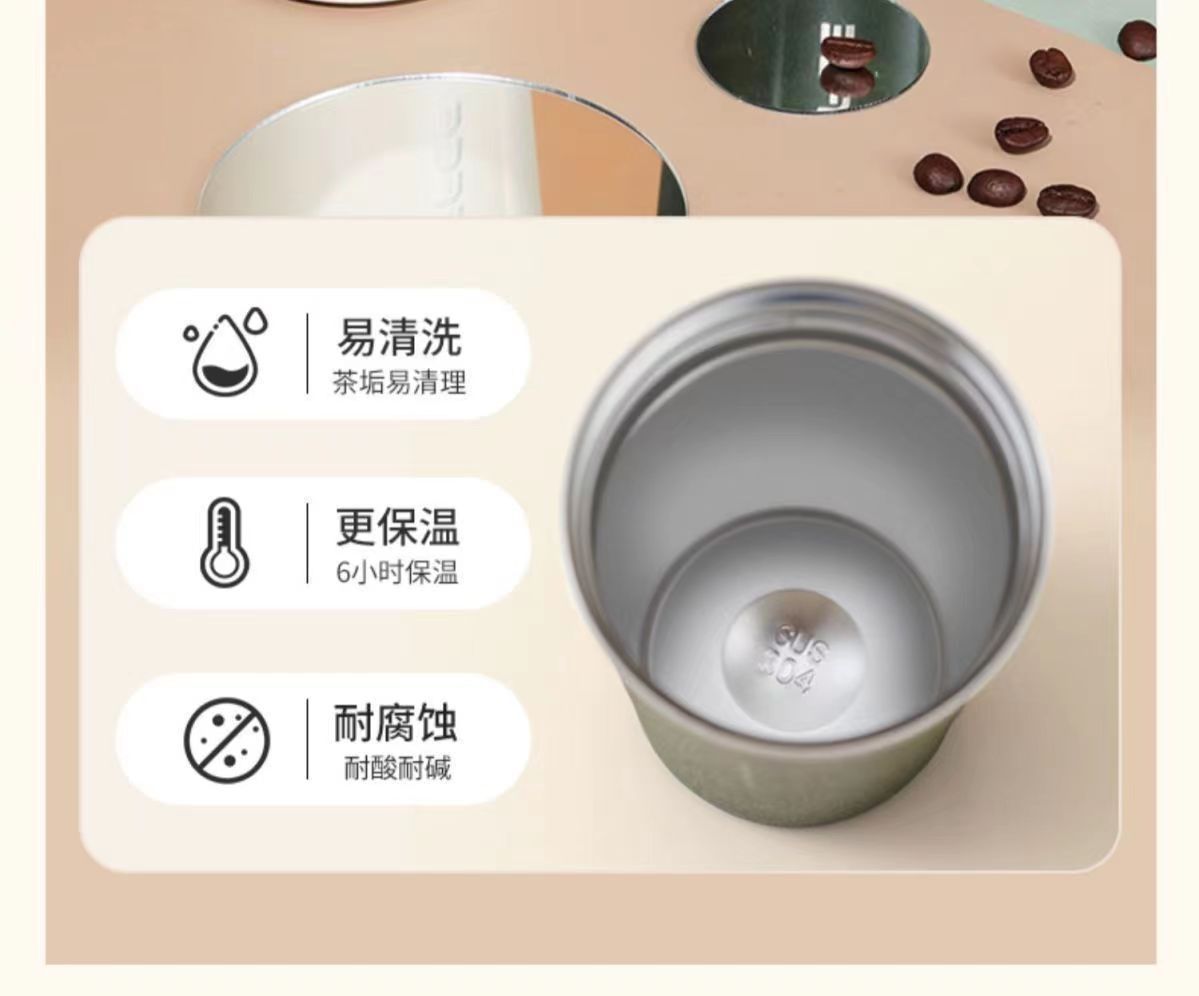 易清洗
茶垢易清理

更保温
6小时保温

耐腐蚀
耐酸耐碱

SUS
304