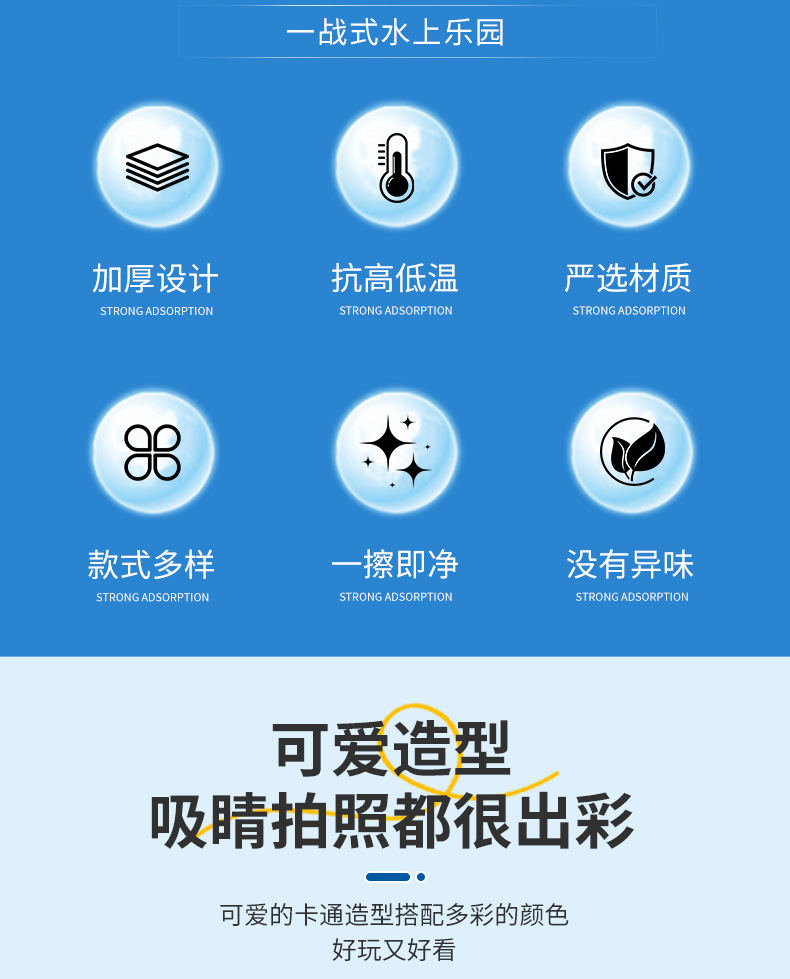 一战式水上乐园

加厚设计
STRONG ADSORPTION

抗高低温
STRONG ADSORPTION

严选材质
STRONG ADSORPTION

款式多样
STRONG ADSORPTION

一擦即净
STRONG ADSORPTION

没有异味
STRONG ADSORPTION

可爱造型
吸睛拍照都很出彩

可爱的卡通造型搭配多彩的颜色
好玩又好看