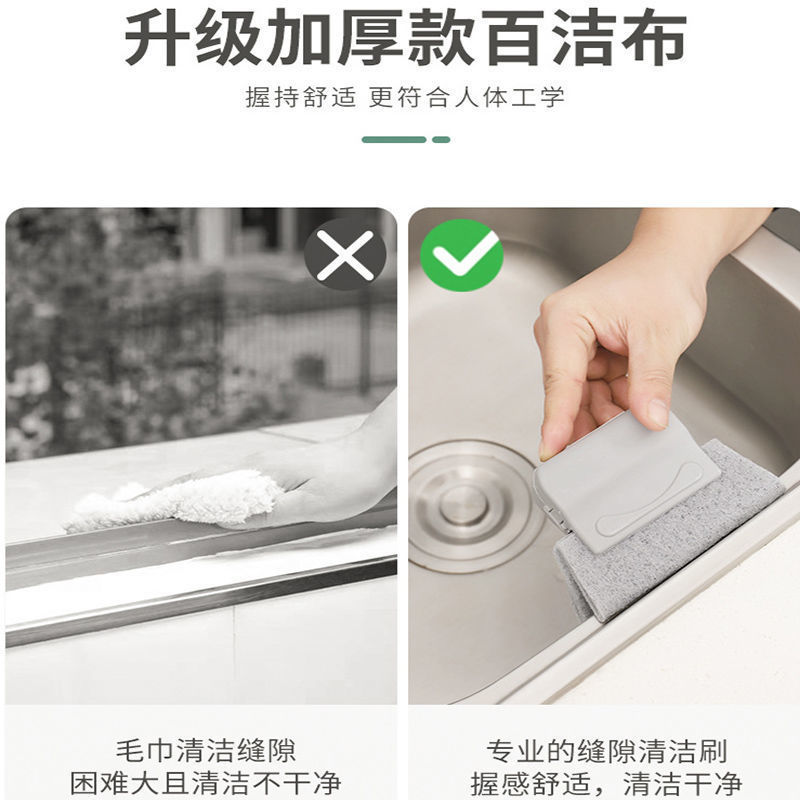 升级加厚款百洁布

握持舒适 更符合人体工学

毛巾清洁缝隙
困难大且清洁不干净

专业的缝隙清洁刷
握感舒适，清洁干净