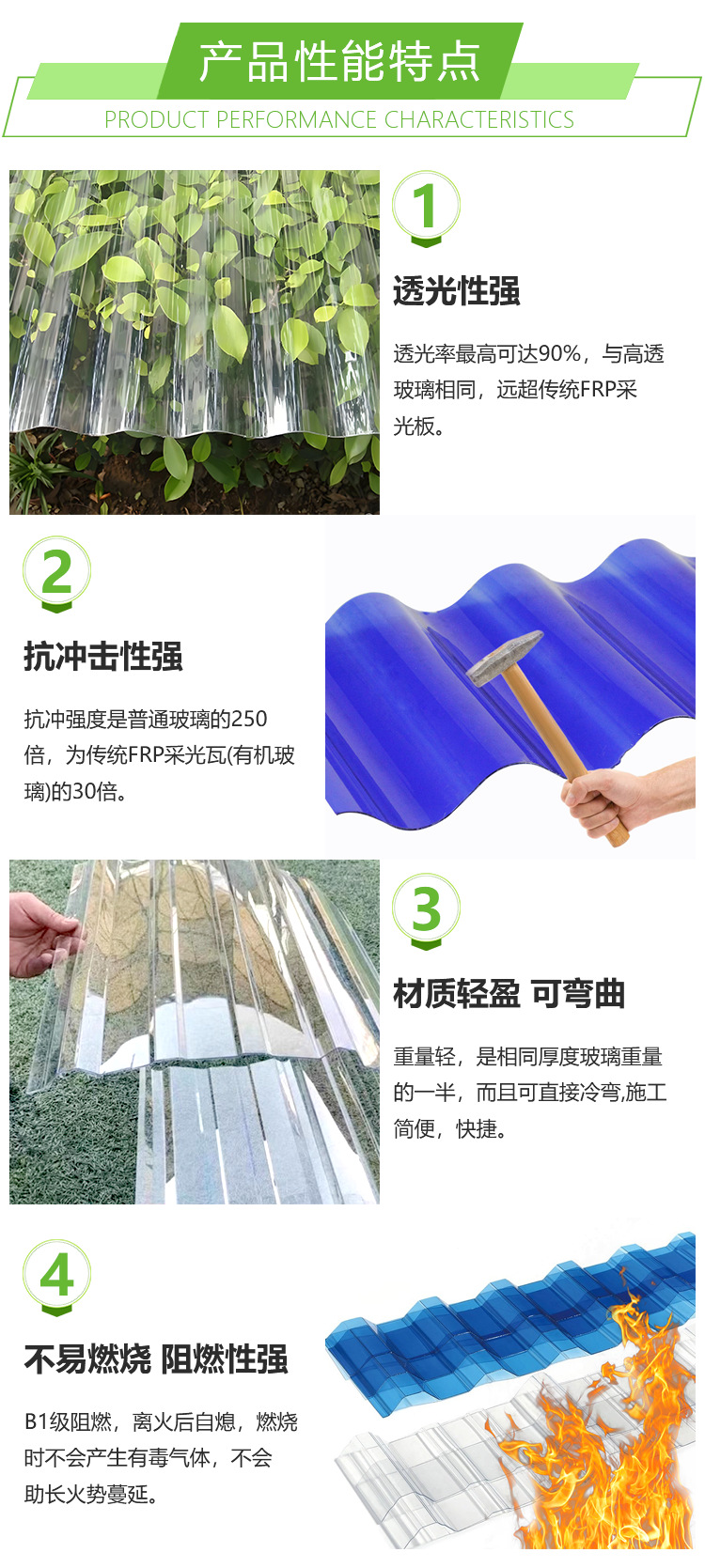 产品性能特点
PRODUCT PERFORMANCE CHARACTERISTICS

1
透光性强
透光率最高可达90%，与高透玻璃相同，远超传统FRP采光板。

2
抗冲击性强
抗冲强度是普通玻璃的250倍，为传统FRP采光瓦(有机玻璃)的30倍。

3
材质轻盈 可弯曲
重量轻，是相同厚度玻璃重量的一半，而且可直接冷弯,施工简便，快捷。

4
不易燃烧 阻燃性强
B1级阻燃，离火后自熄，燃烧时不会产生有毒气体，不会助长火势蔓延。