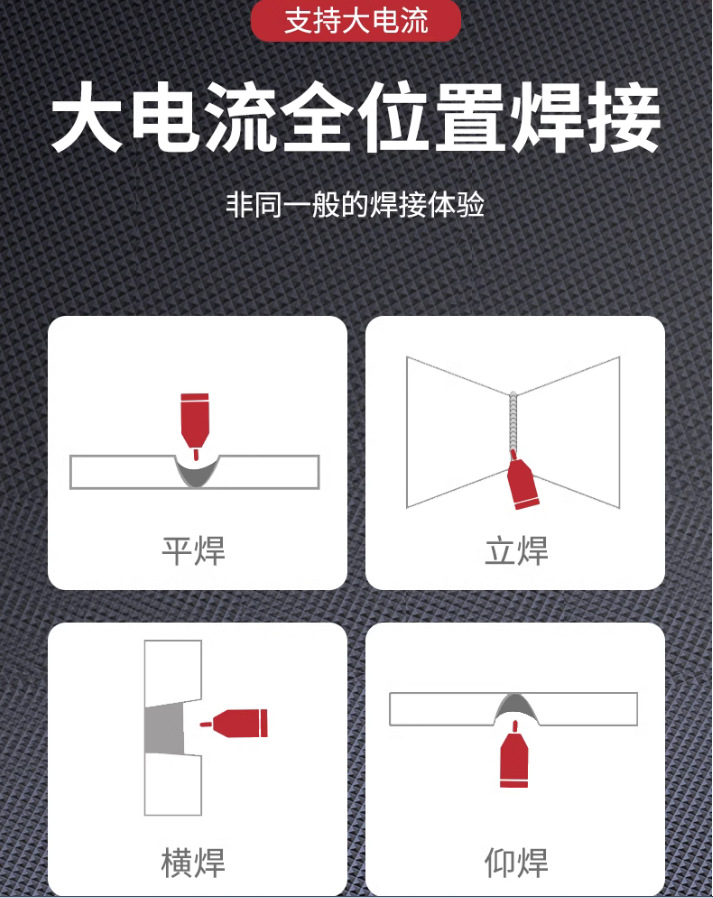 支持大电流

大电流全位置焊接

非同一般的焊接体验

平焊

立焊

横焊

仰焊