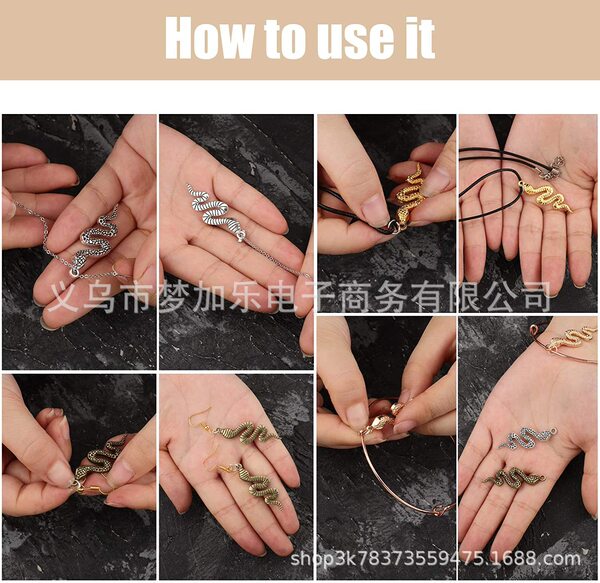 How to use it

义乌市梦加乐电子商务有限公司

shop3k78373559475.1688.com