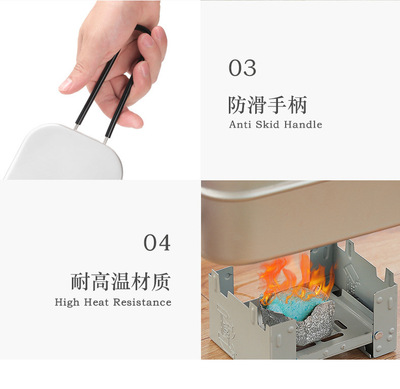 03

防滑手柄
Anti Skid Handle

04

耐高温材质
High Heat Resistance