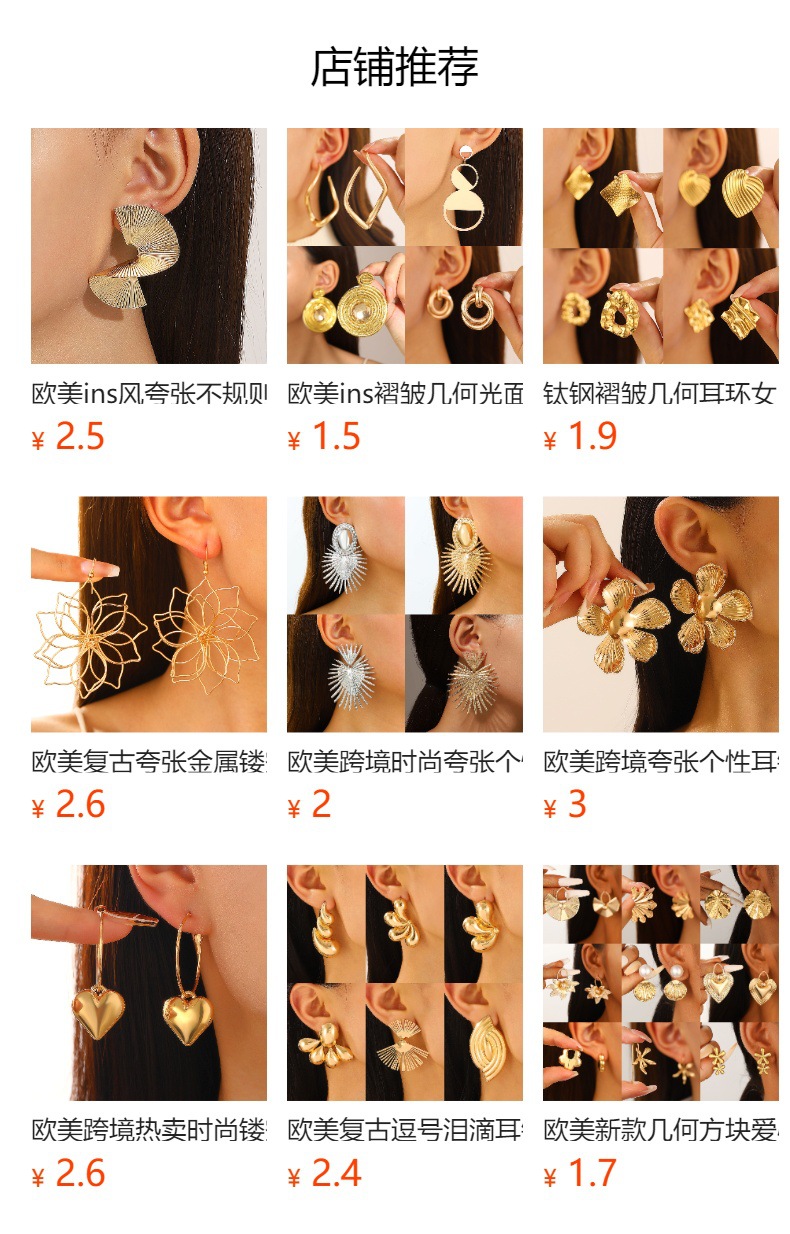 店铺推荐

欧美ins风夸张不规则
¥ 2.5

欧美ins褶皱几何光面
¥ 1.5

钛钢褶皱几何耳环女
¥ 1.9

欧美复古夸张金属镂
¥ 2.6

欧美跨境时尚夸张个
¥ 2

欧美跨境夸张个性耳
¥ 3

欧美跨境热卖时尚镂
¥ 2.6

欧美复古逗号泪滴耳
¥ 2.4

欧美新款几何方块爱
¥ 1.7