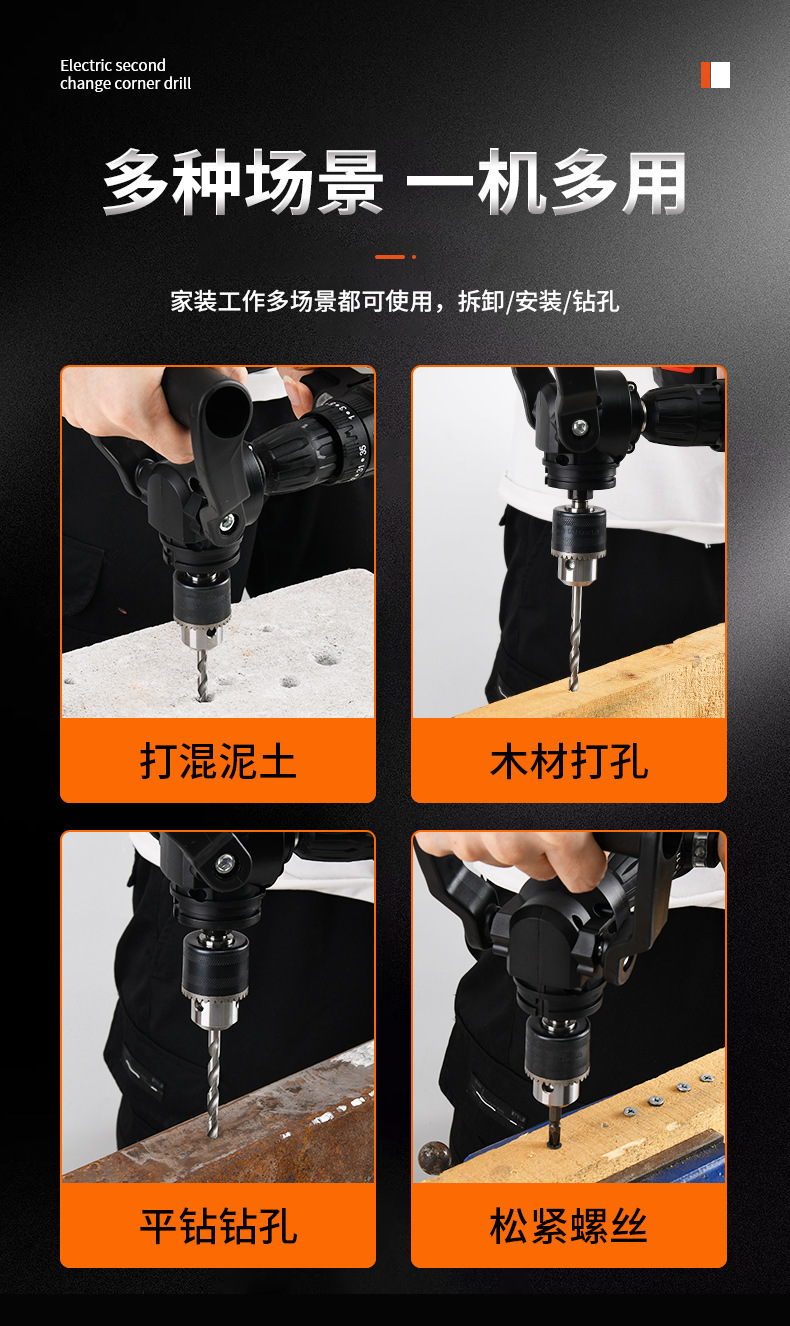 Electric second change corner drill

多种场景 一机多用

家装工作多场景都可使用，拆卸/安装/钻孔

打混泥土

木材打孔

平钻钻孔

松紧螺丝