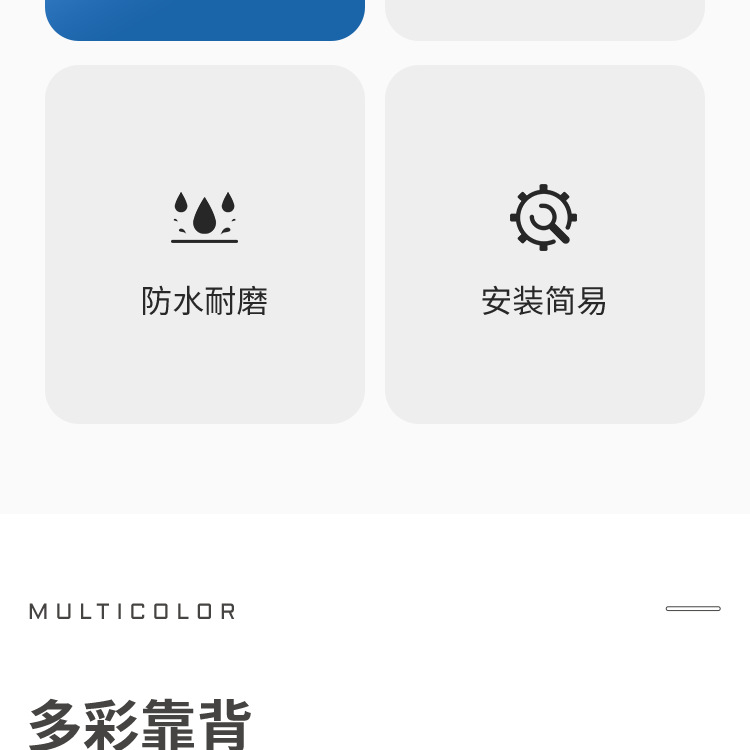 防水耐磨

安装简易

MULTICOLOR

多彩靠背