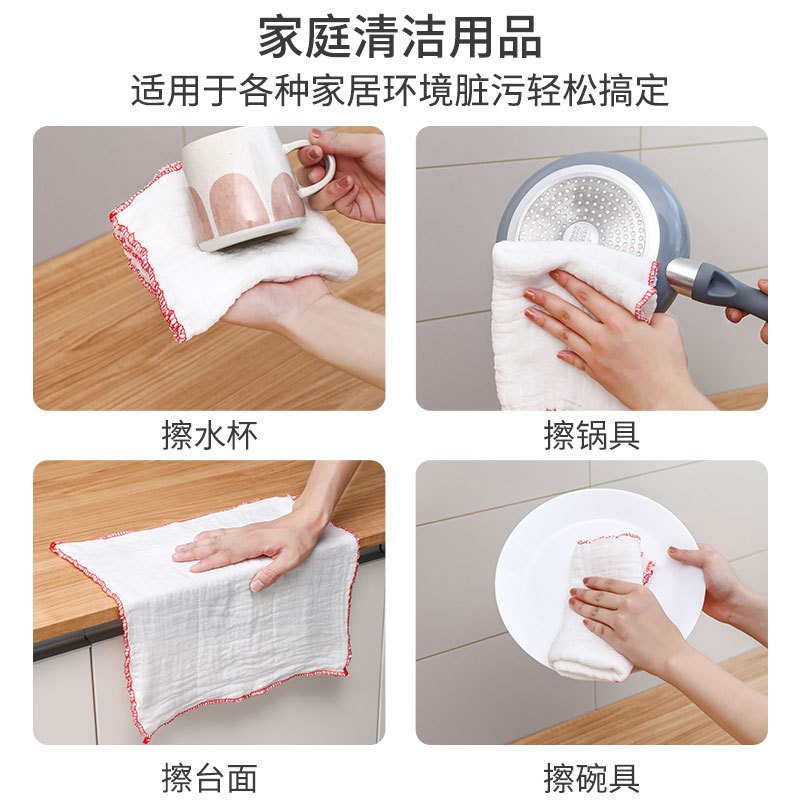 家庭清洁用品

适用于各种家居环境脏污轻松搞定

擦水杯

擦锅具

擦台面

擦碗具